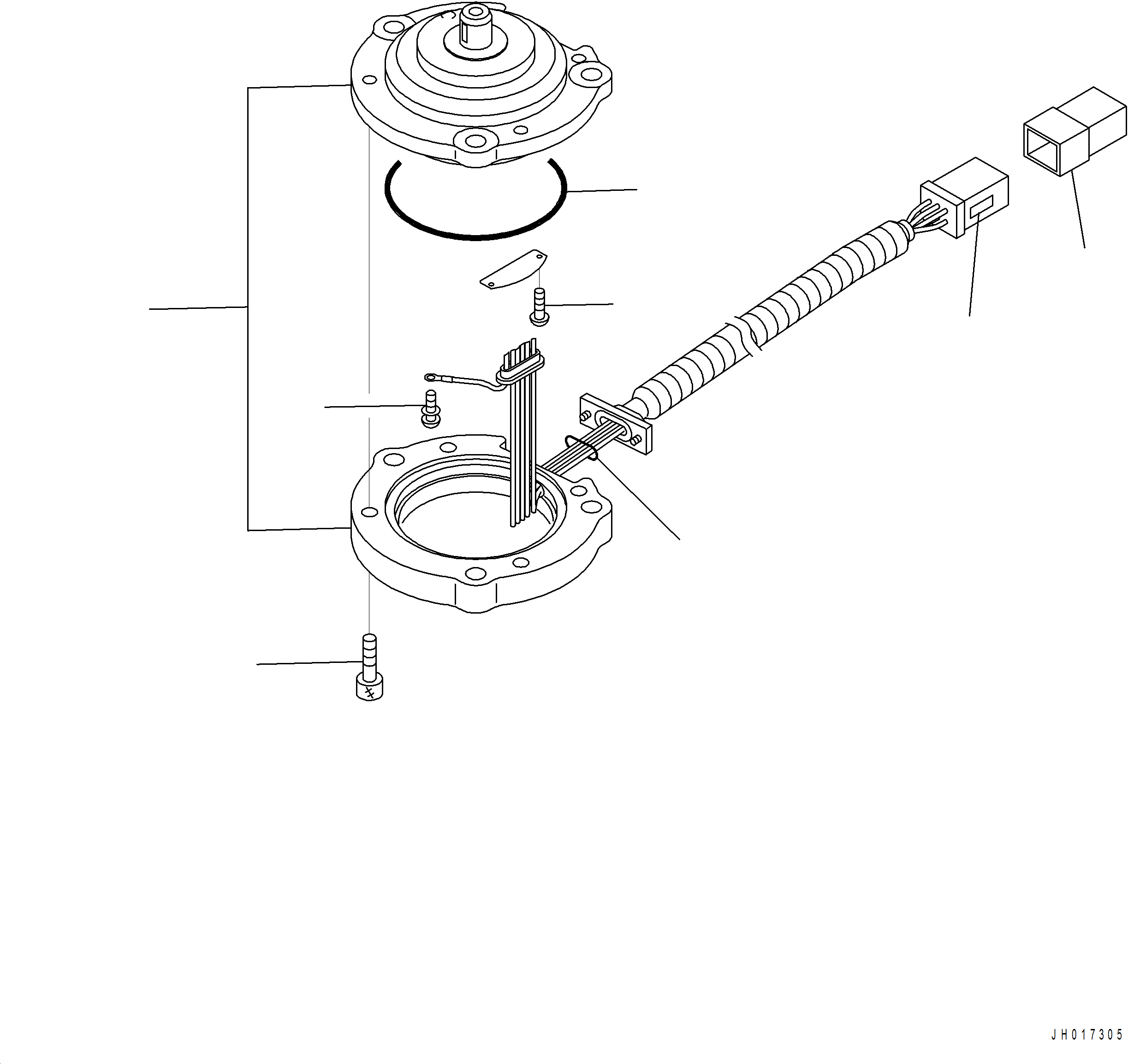 JH017305