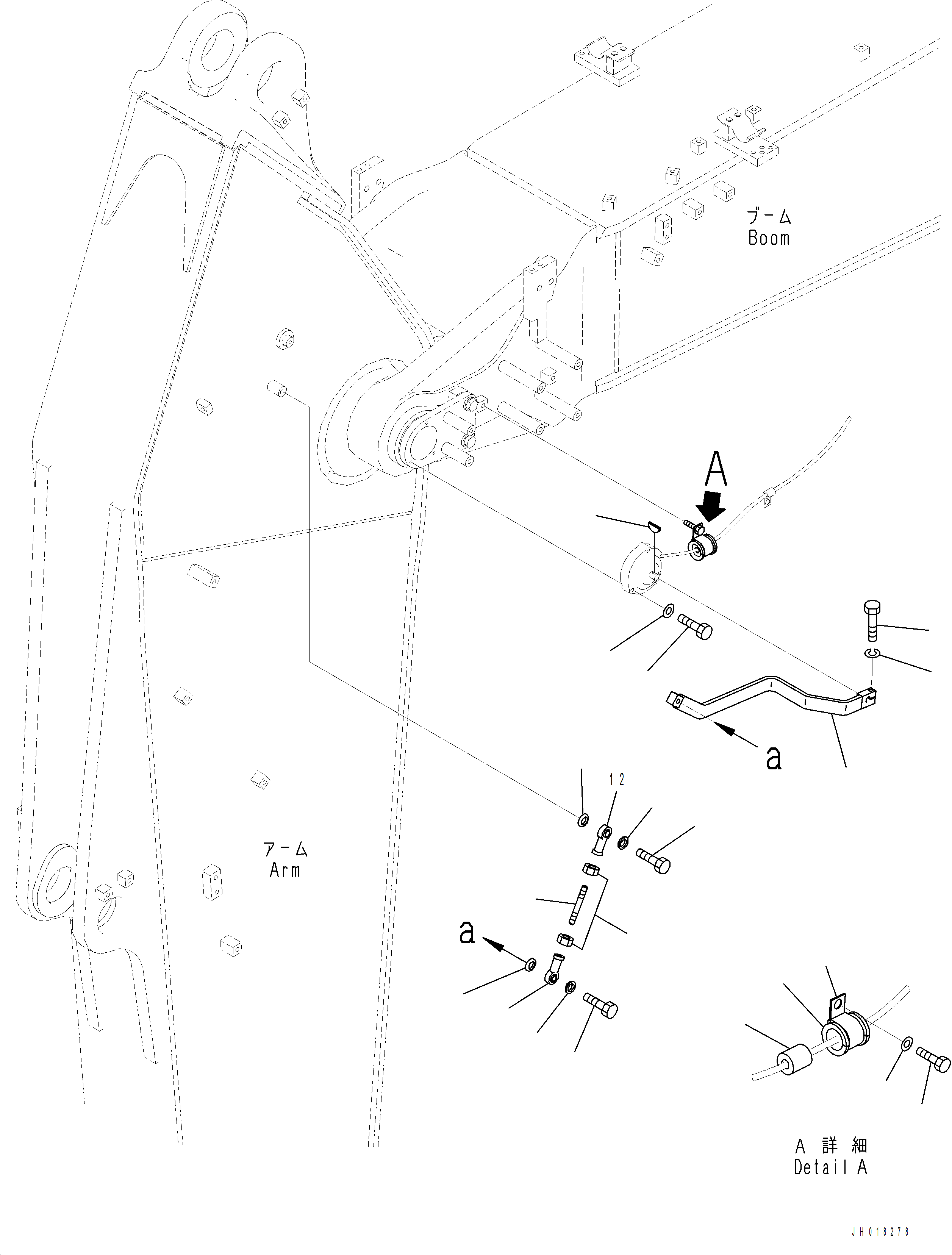 ブーム
Boom

A

a

12

アーム
Arm

a

A 詳細
Detail A

JH018278