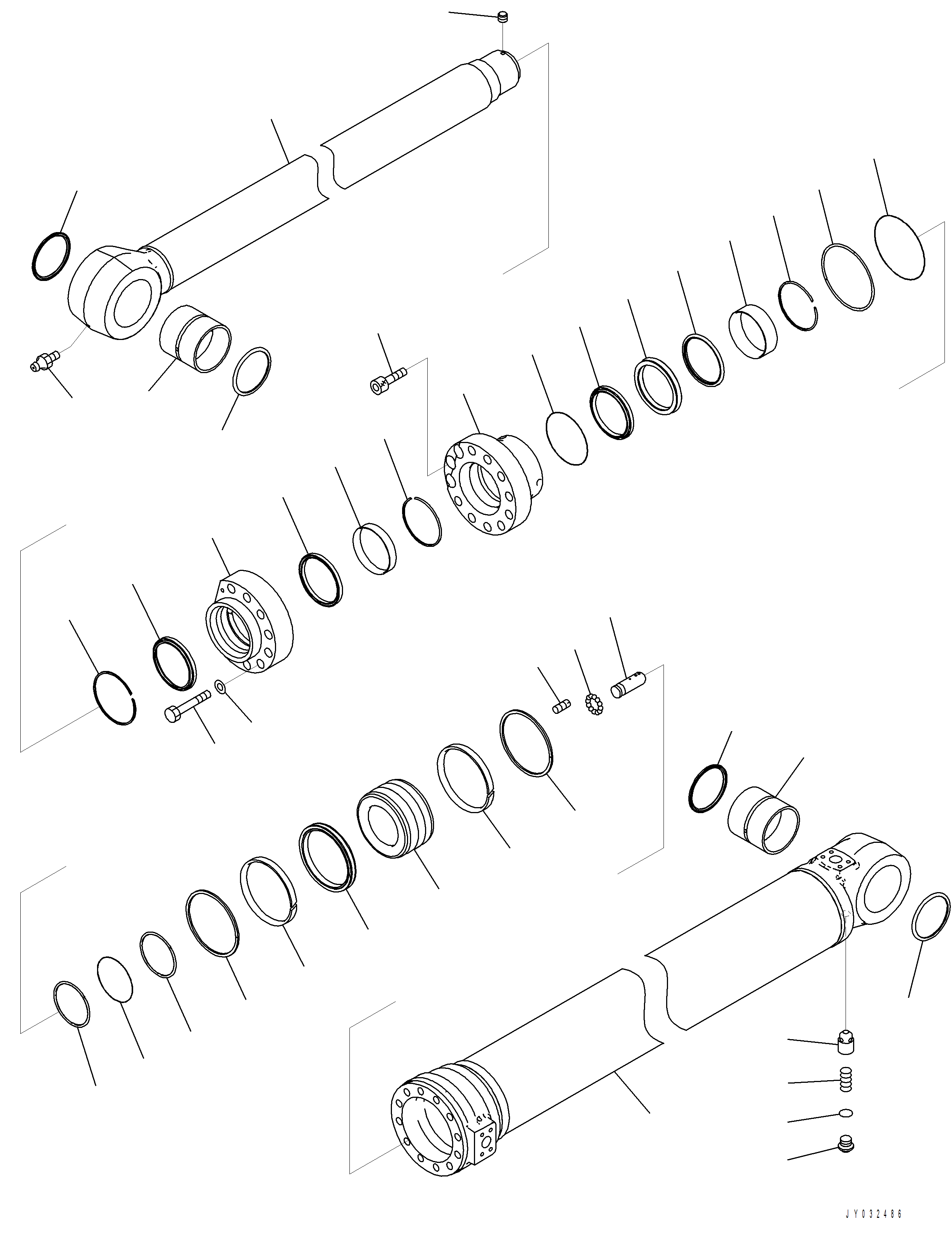 JY032486