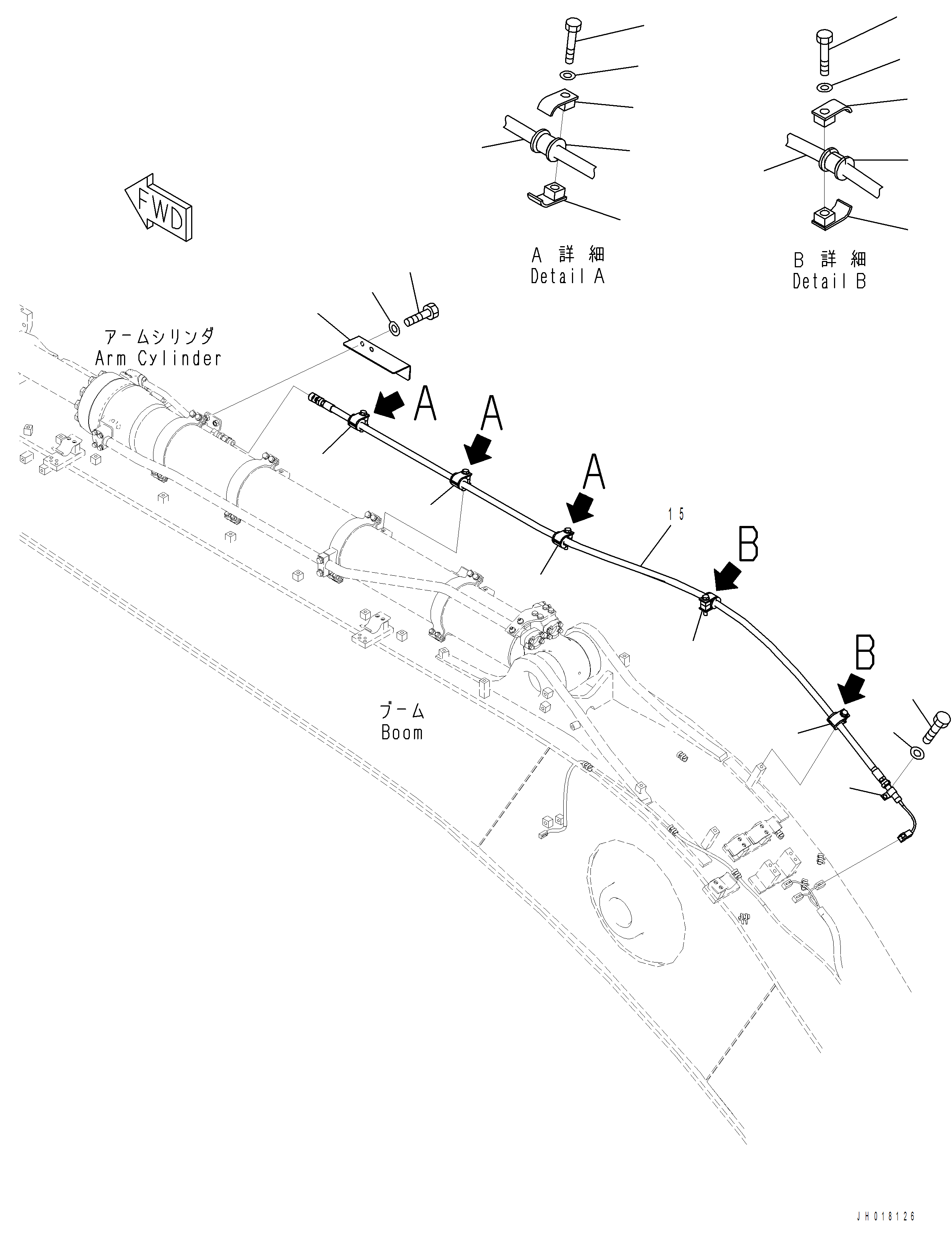 FWD

A 詳 細
Detail A

B 詳 細
Detail B

アームシリンダ
Arm Cylinder

A

A

A

15

B

B

ブーム
Boom

JH018126