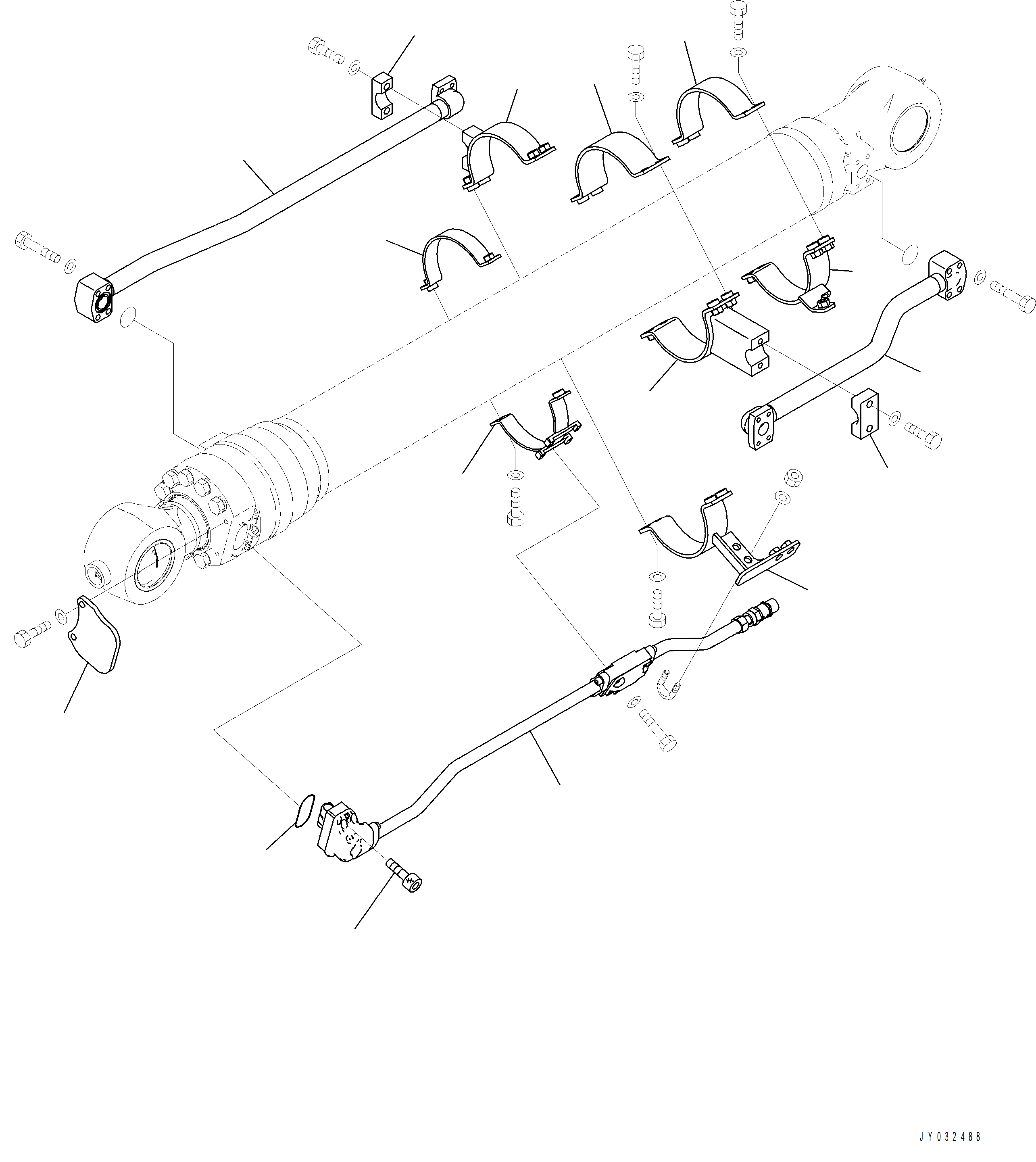 JY032488