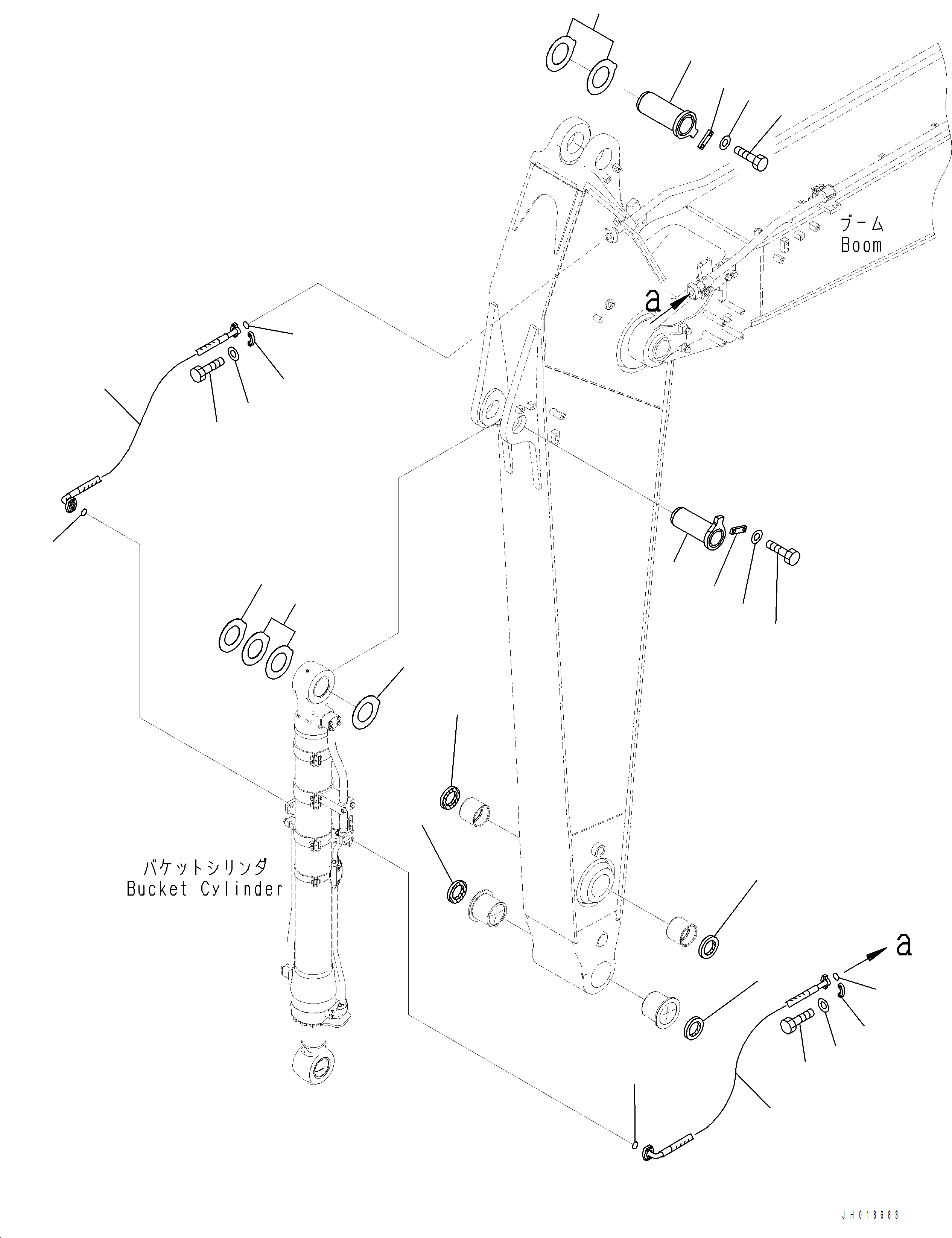 ブーム
Boom

a

バケットシリンダ
Bucket Cylinder

a

JH018683