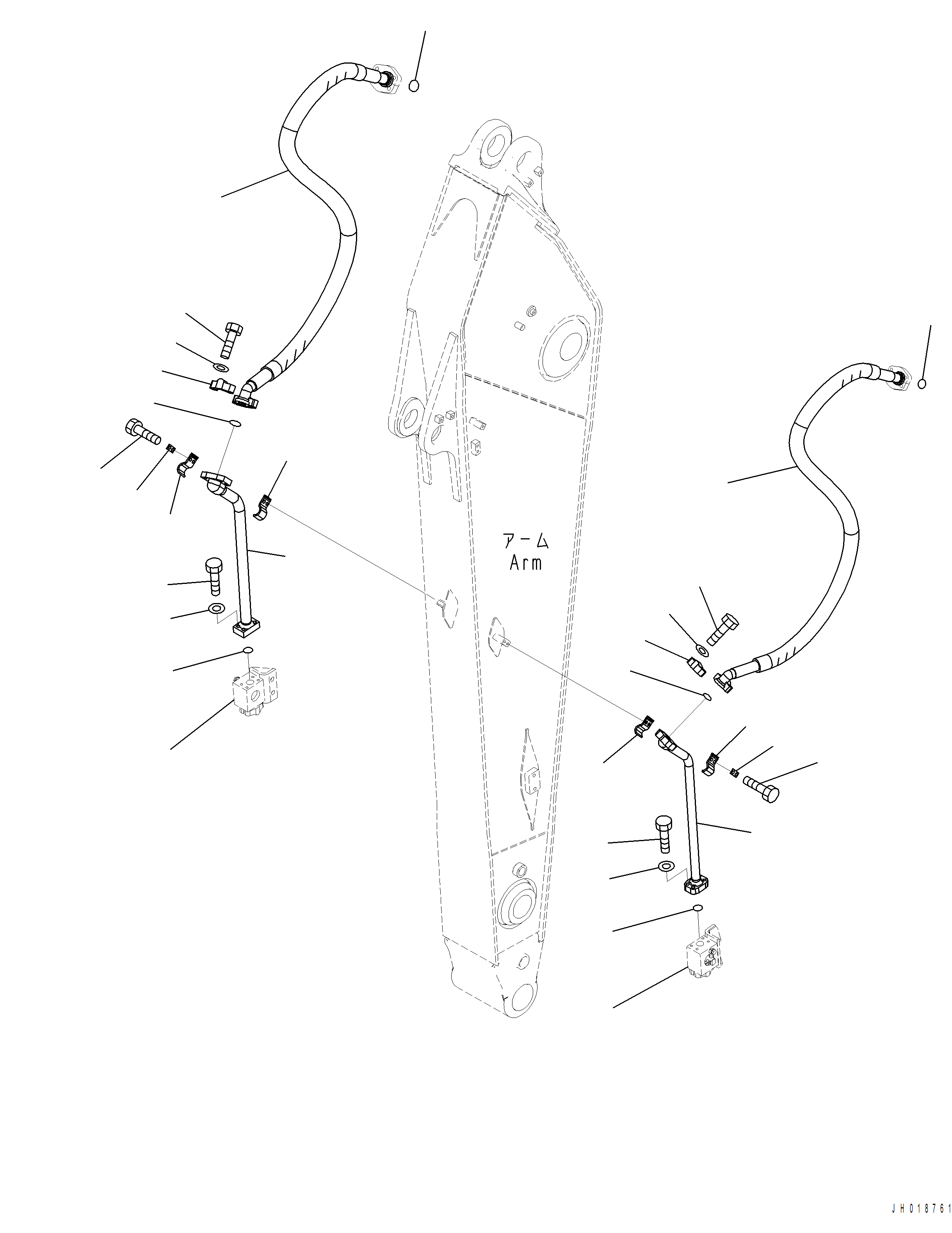 アーム
Arm

JH018761