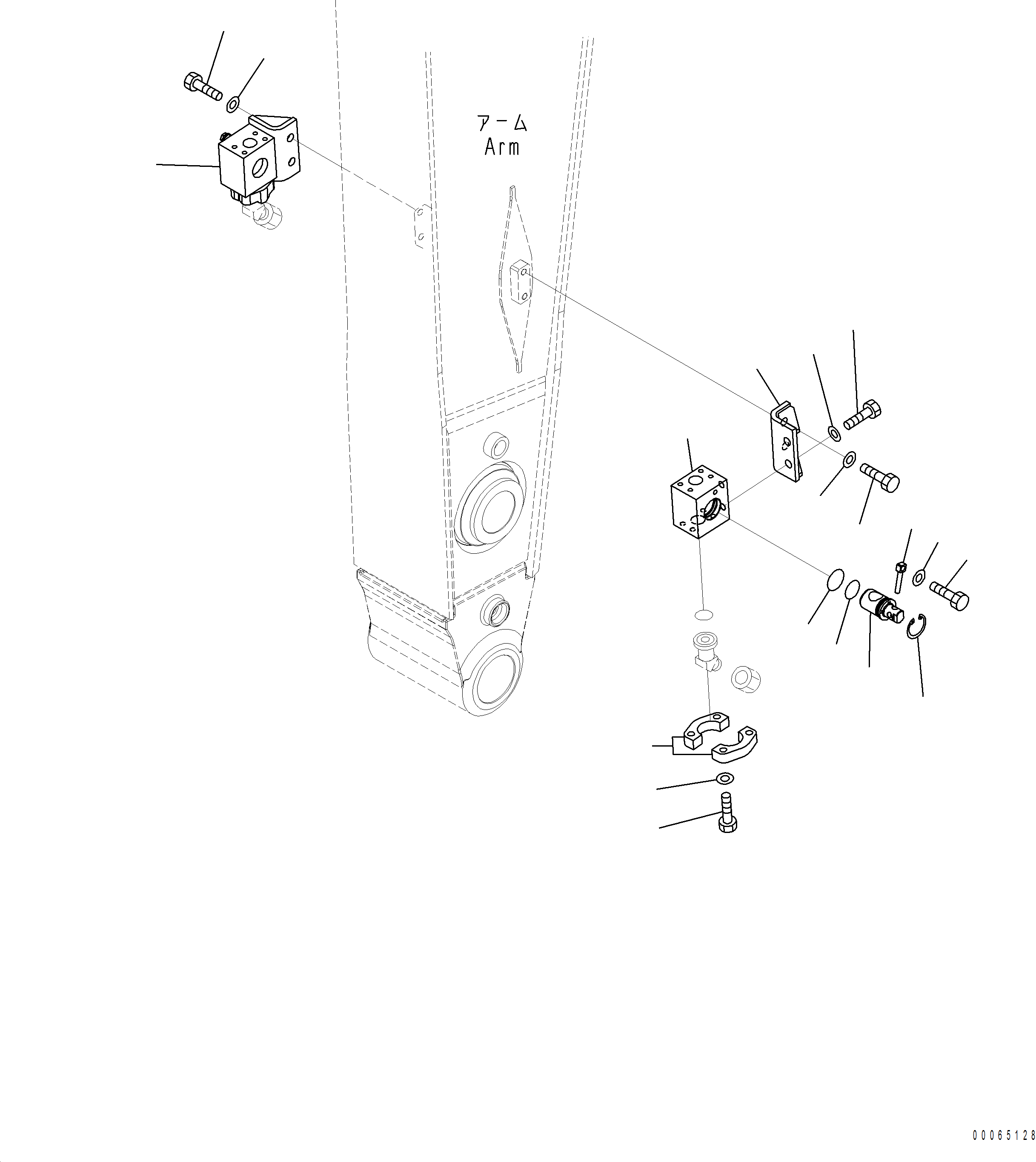 アーム
Arm

00065128