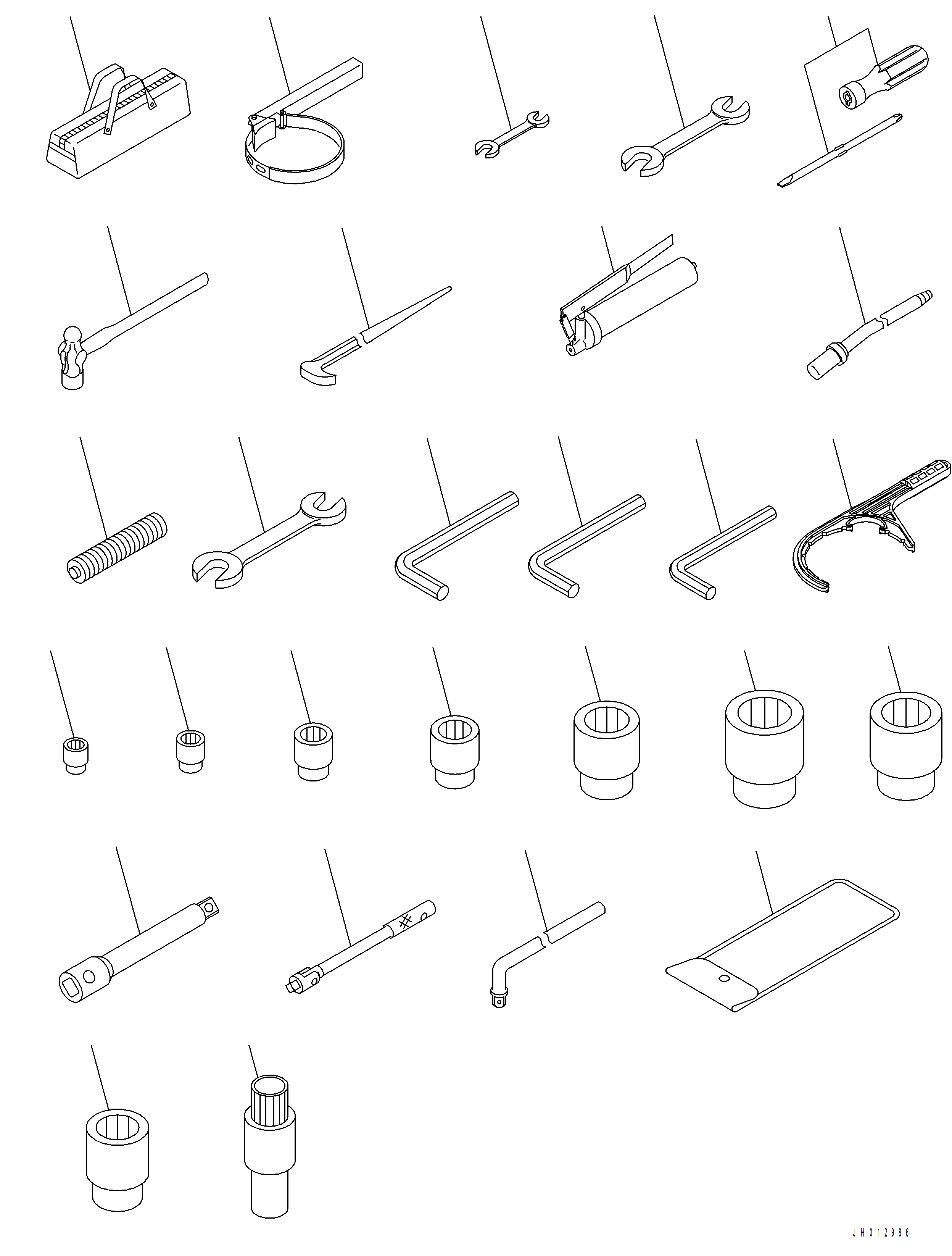 JH012986