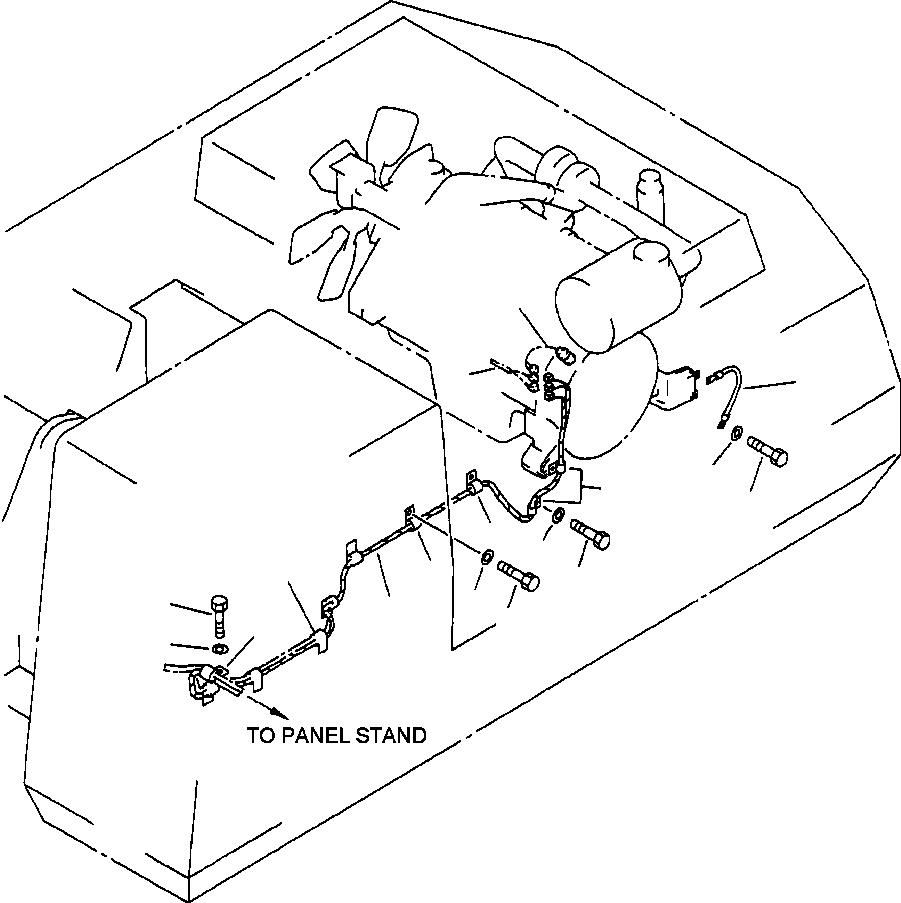 TO PANEL STAND