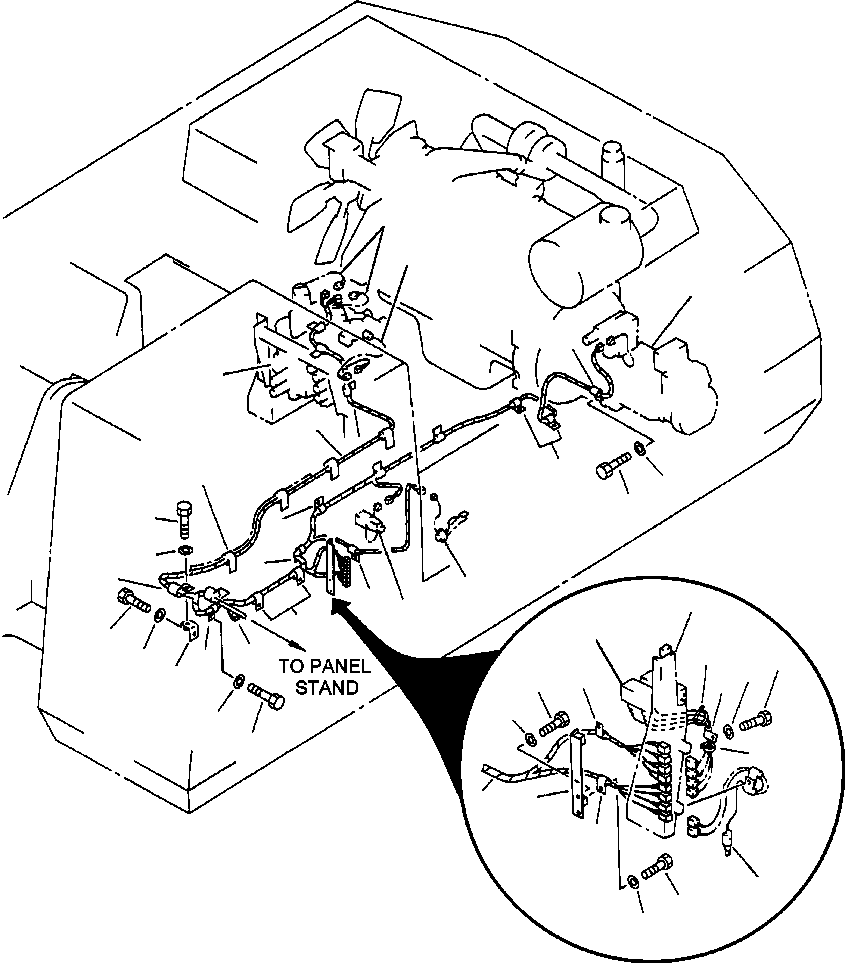 TO PANEL
STAND