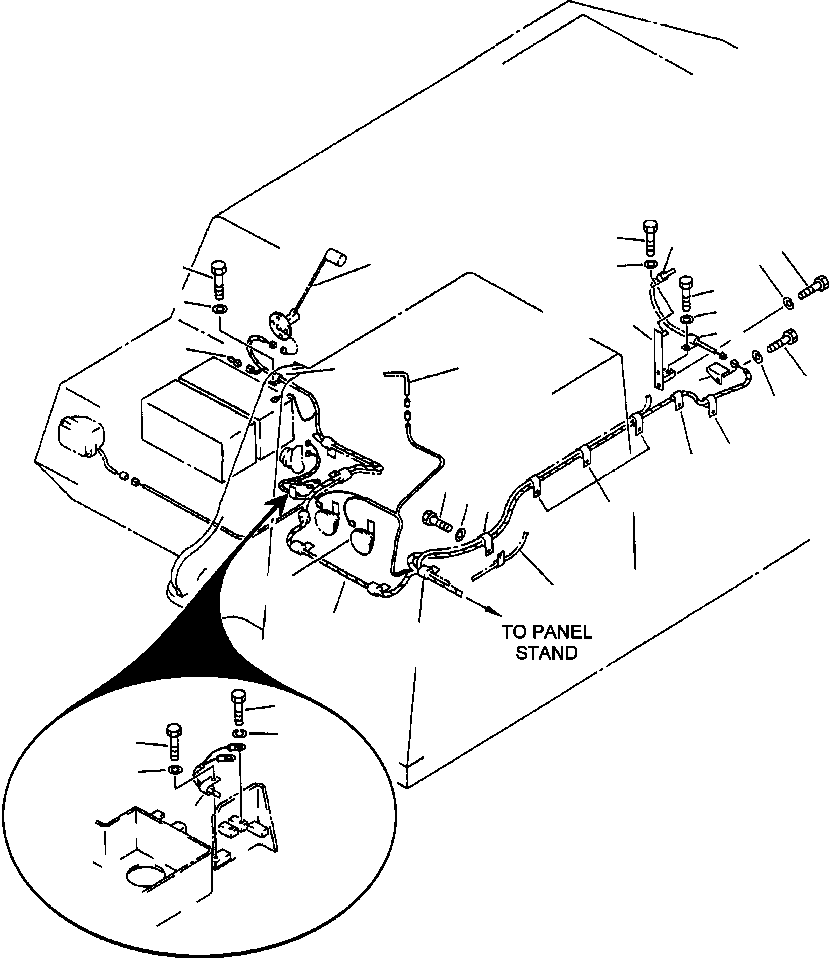 TO PANEL STAND