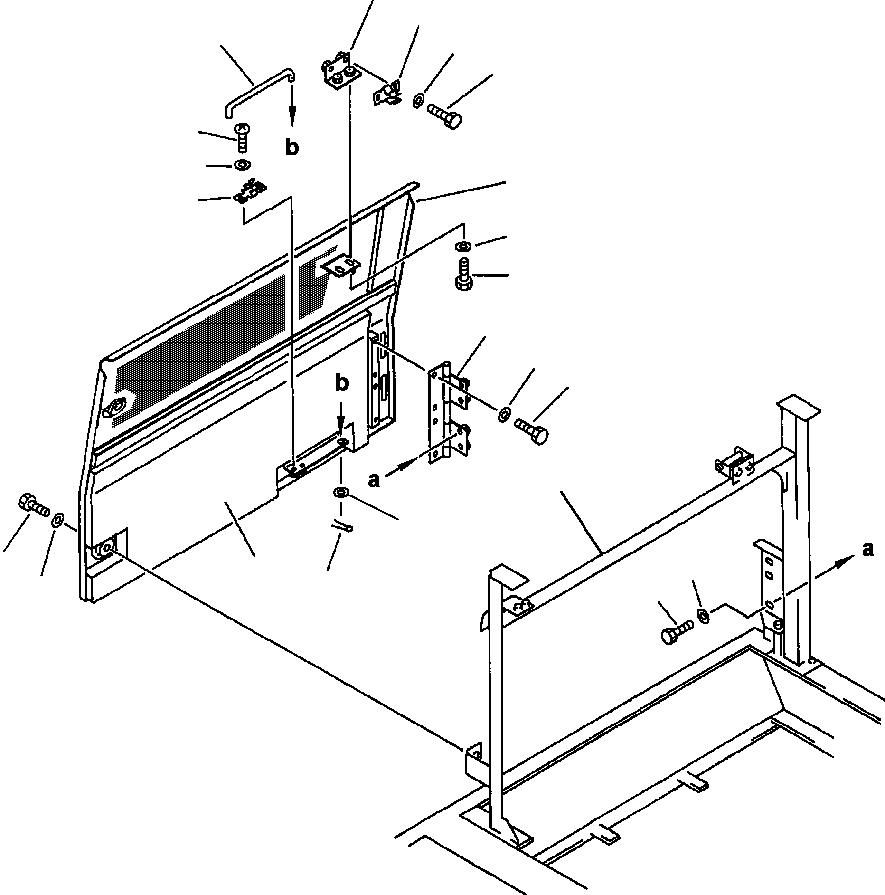 b
b
a
a