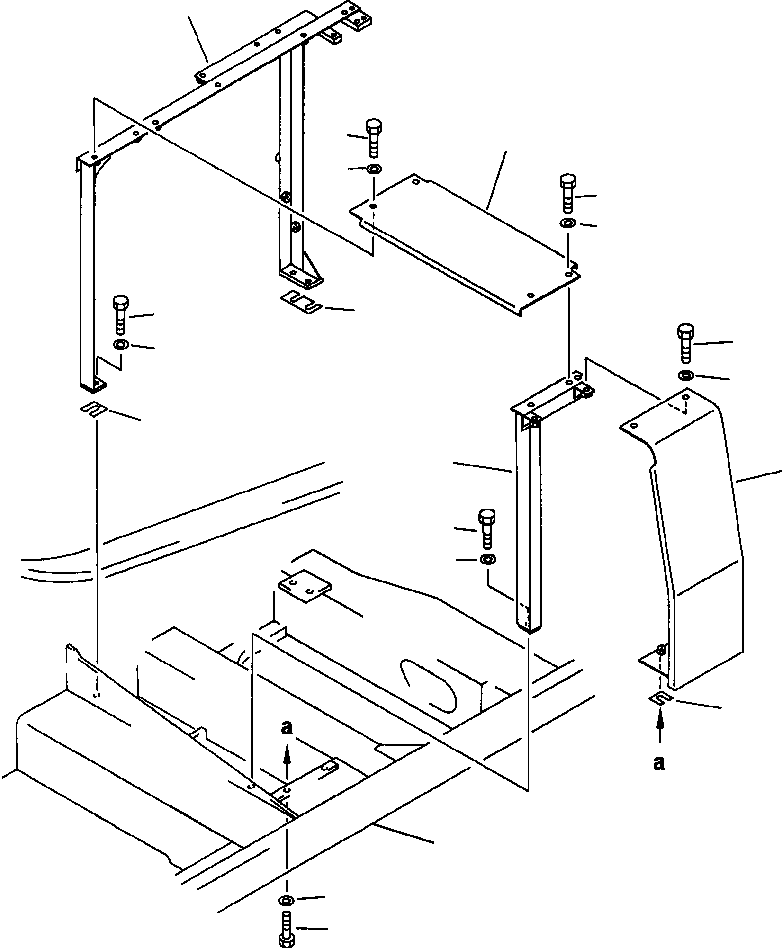 a

a