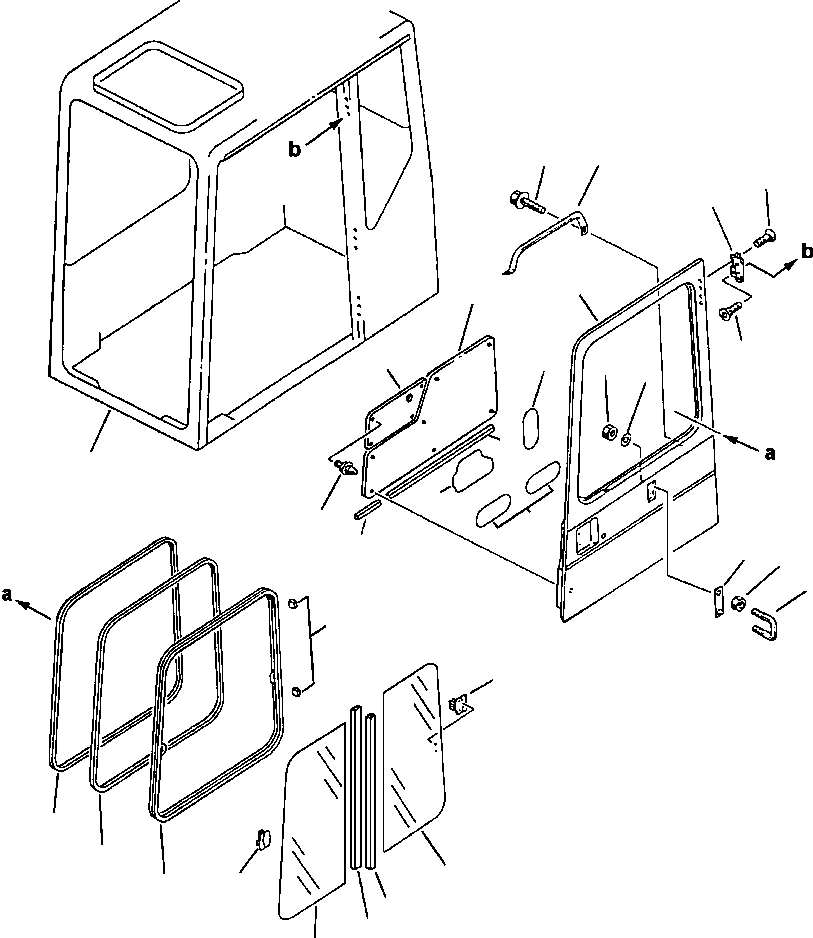 b
b
a
a