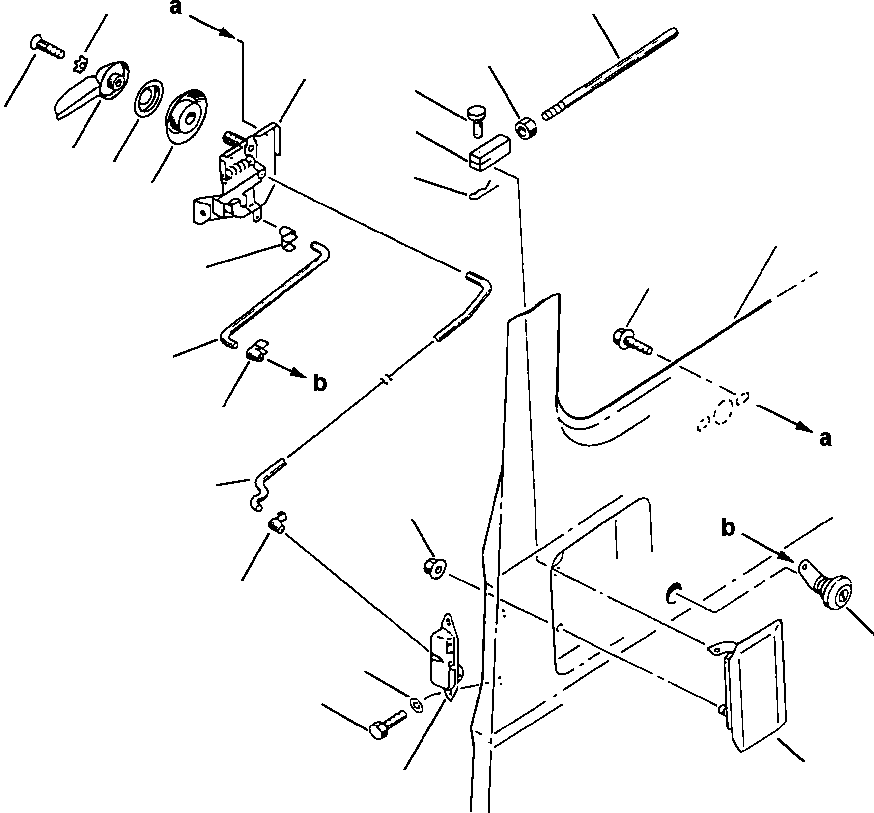 a
b
a
b