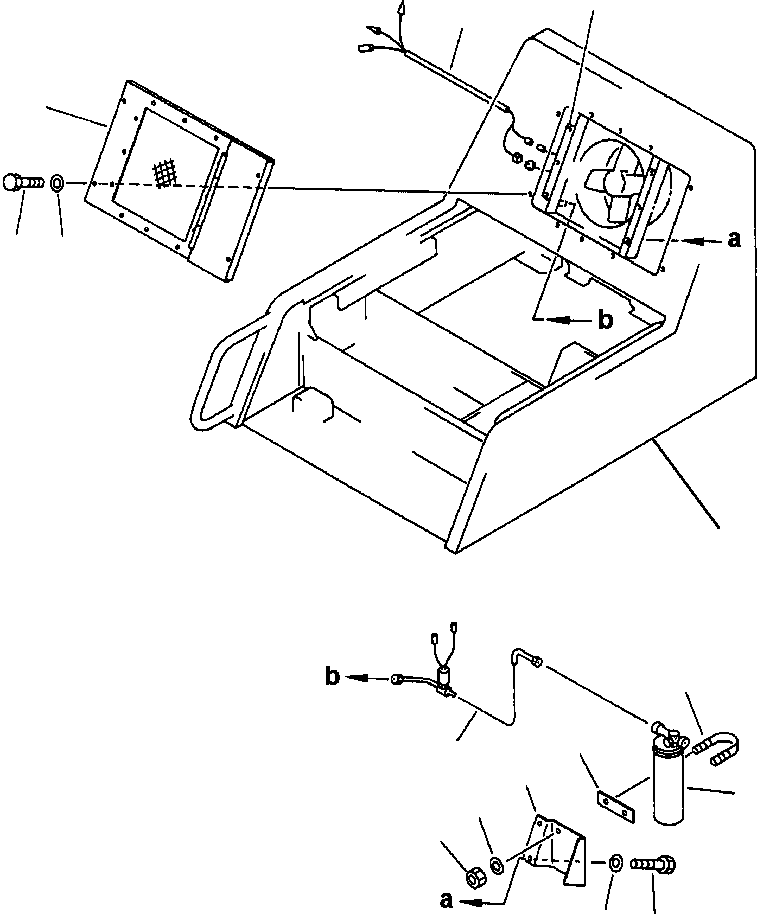 a
b
b
a