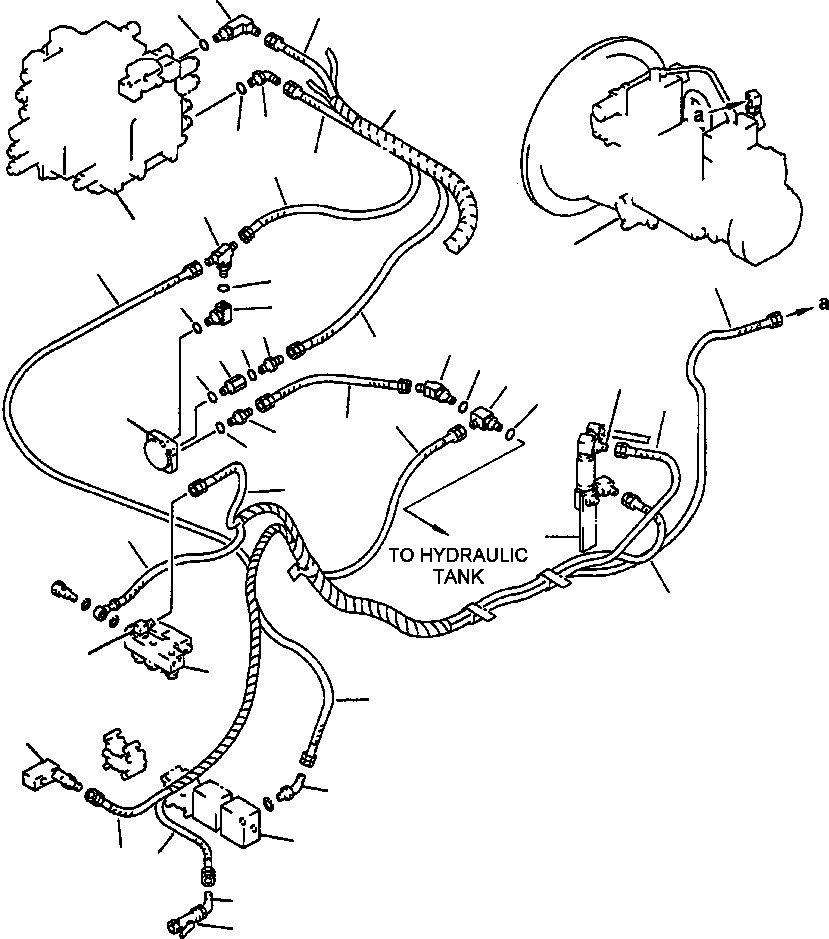 a

a

TO HYDRAULIC TANK