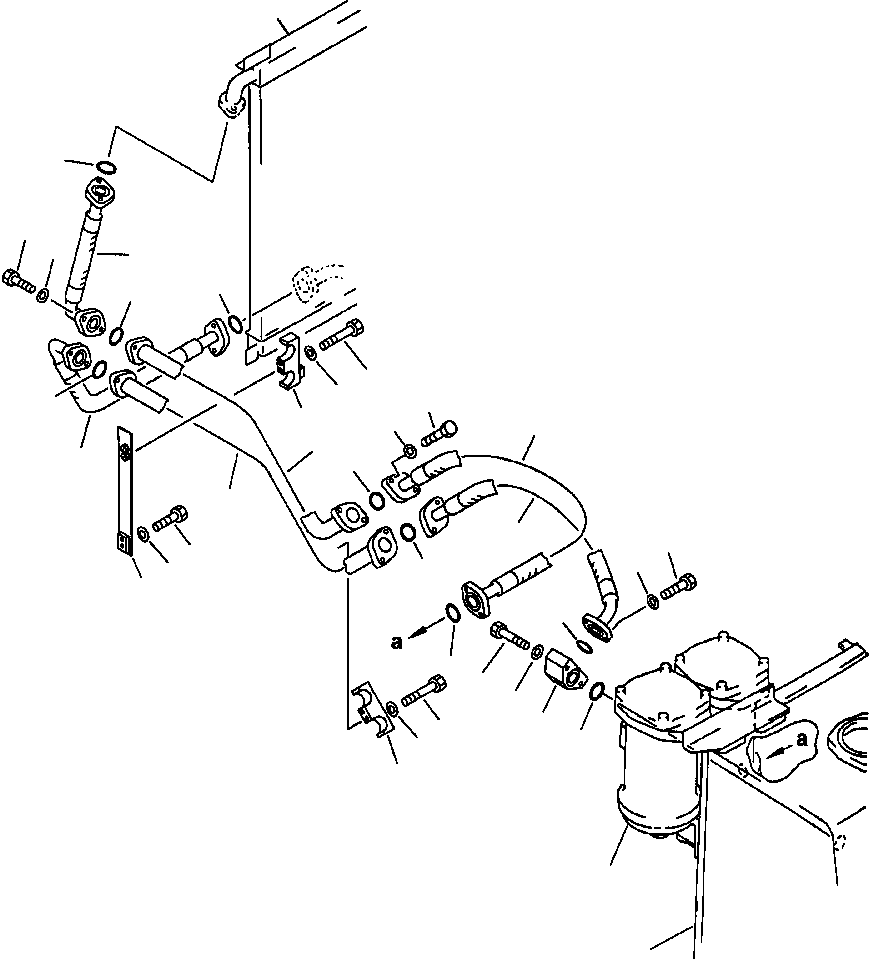 a
a