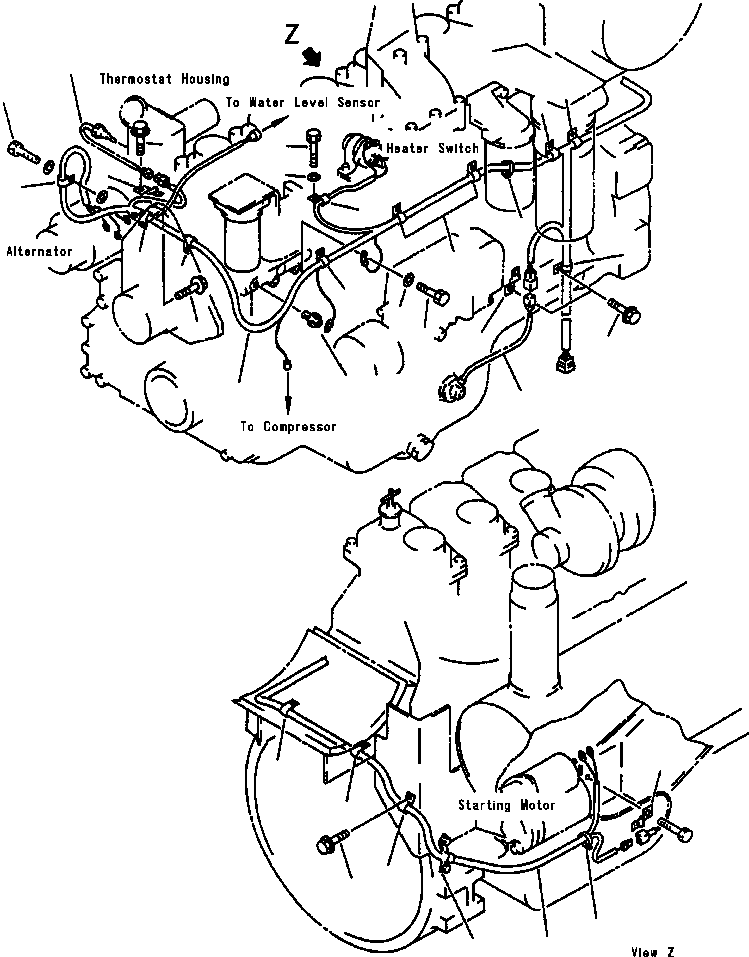 Z

Thermostat Housing

To Water Level Sensor

Heater Switch

Alternator

To Compressor

Starting Motor

View Z