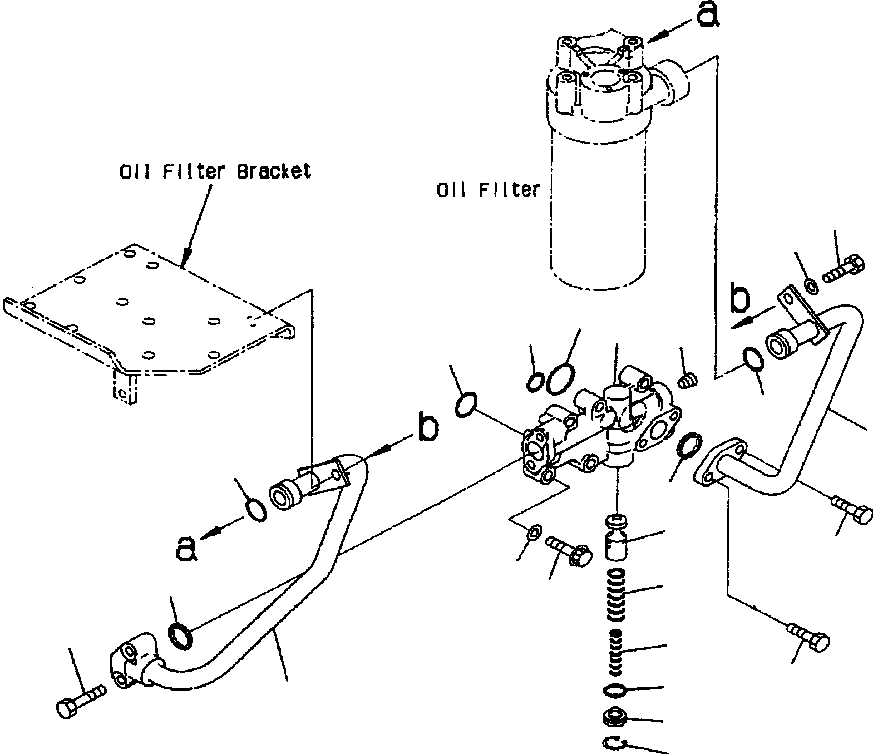 a

Oil Filter Bracket

Oil Filter

b

b

a