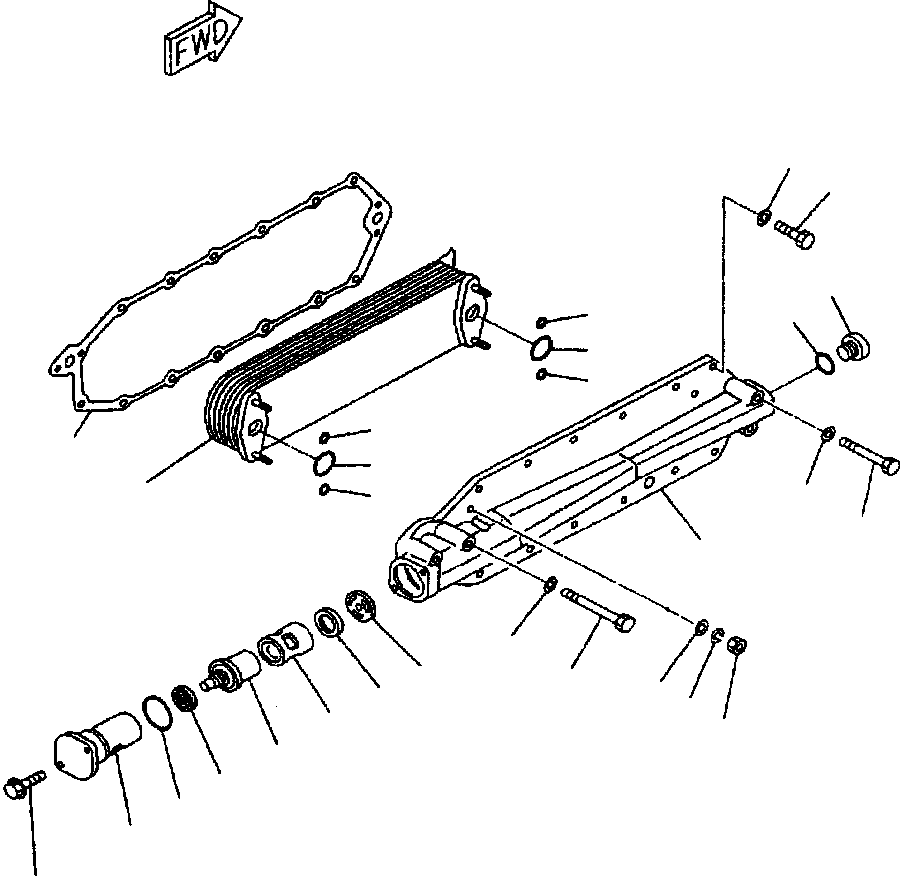 FWD