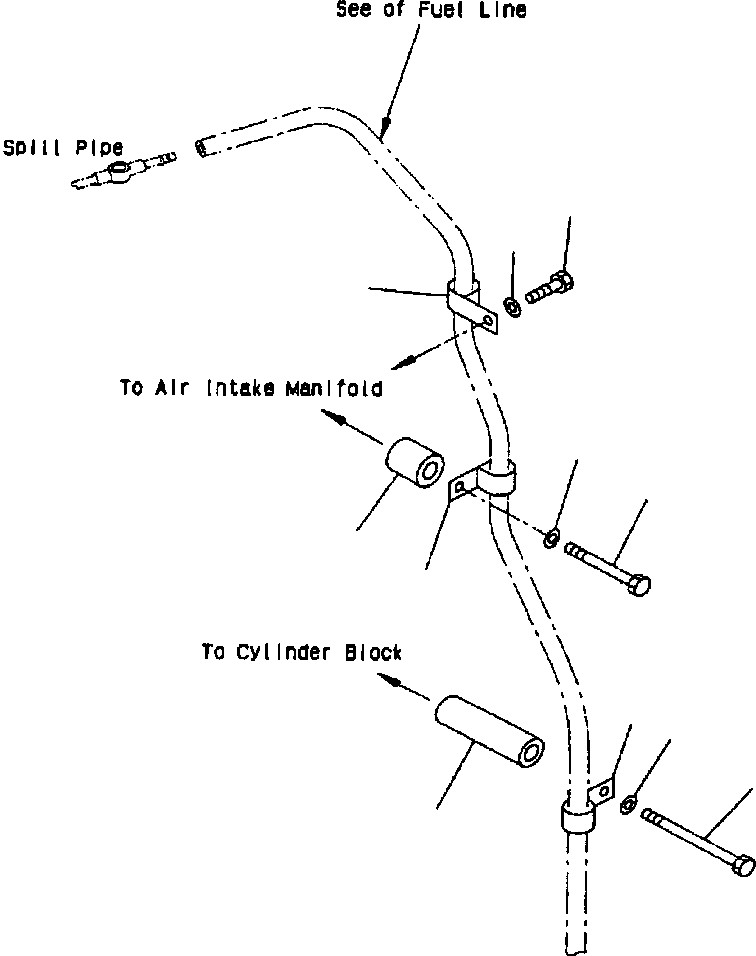 See of Fuel Line

Spill Pipe

To Air Intake Manifold

To Cylinder Block