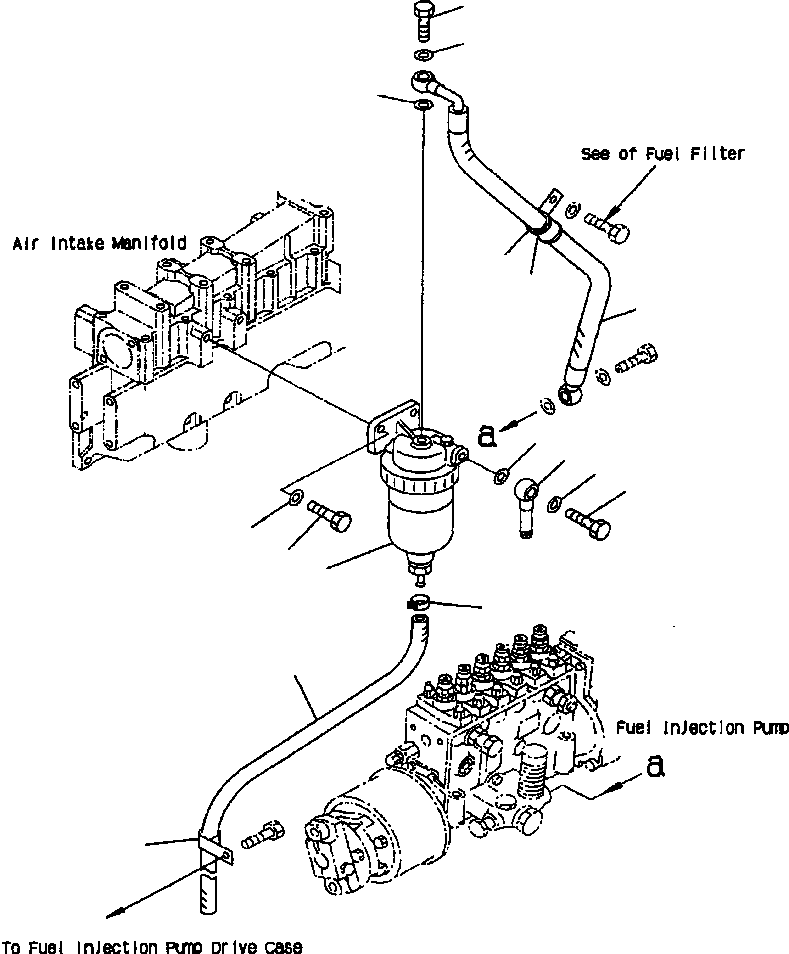 See of Fuel Filter

Air Intake Manifold

a

Fuel Injection Pump

a

To Fuel Injection Pump Drive Case