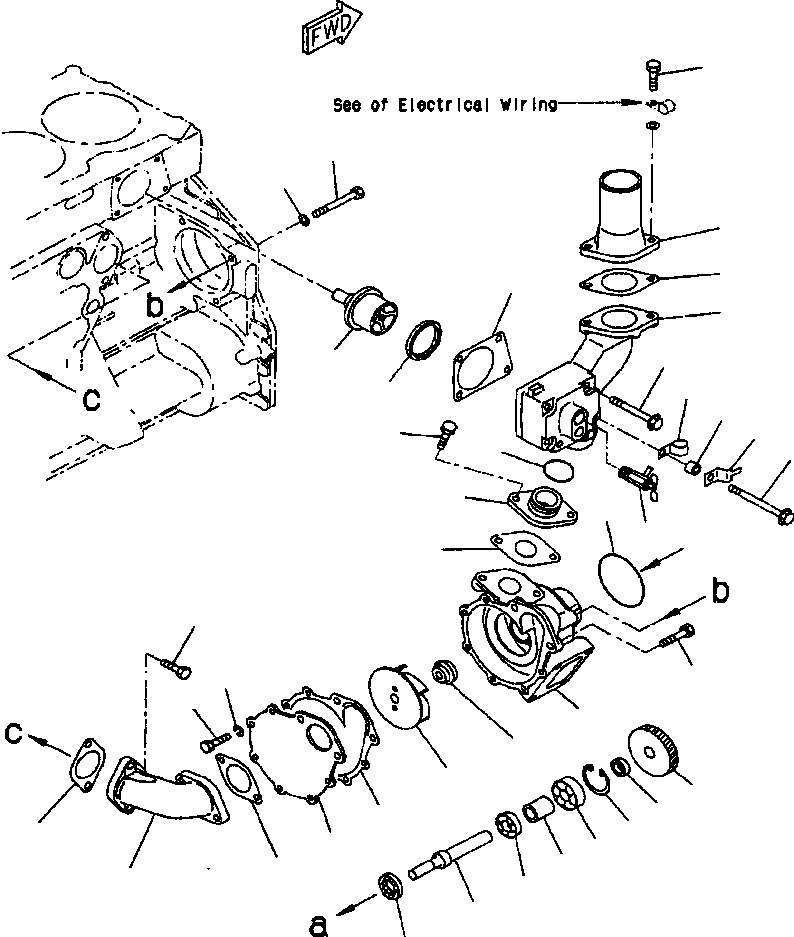 FWD

See of Electrical Wiring

b

c

b

c

a