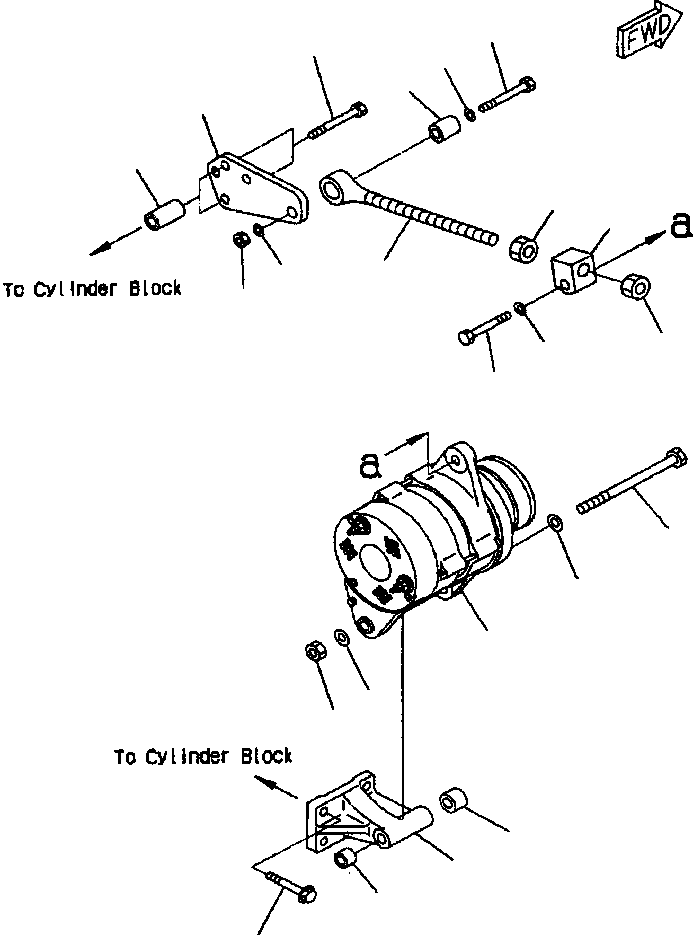 FWD

a

To Cylinder Block

a

To Cylinder Block