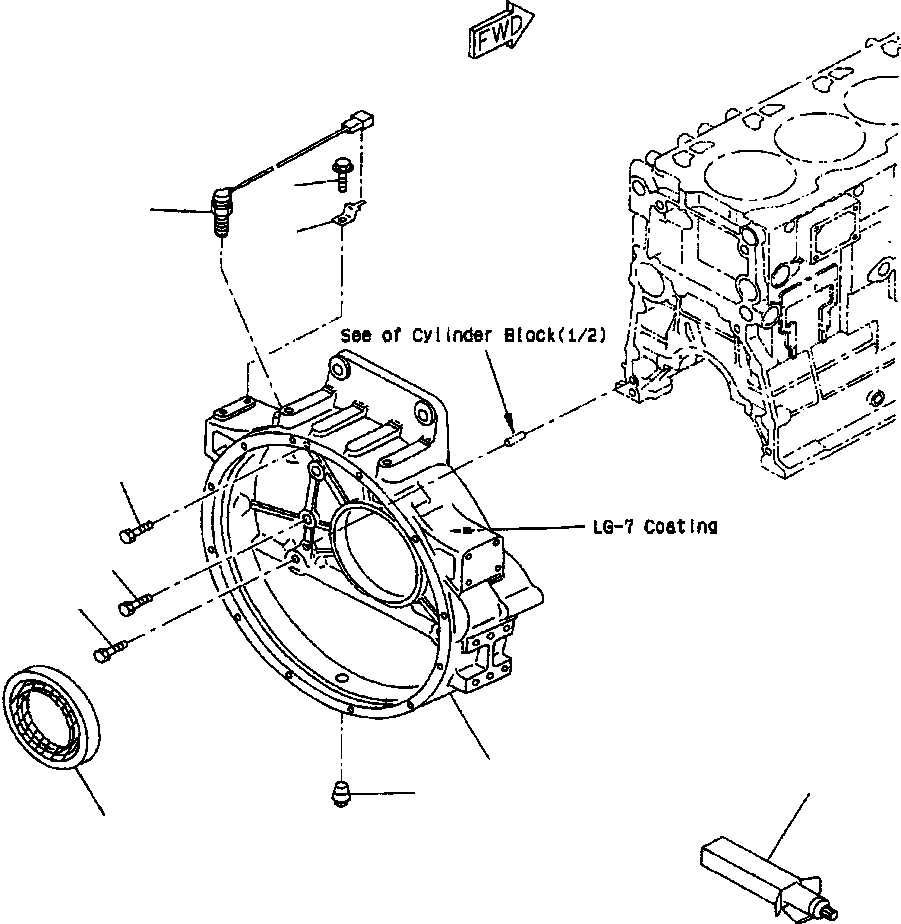 FWD

See of Cylinder Block(1/2)

LG-7 Coating