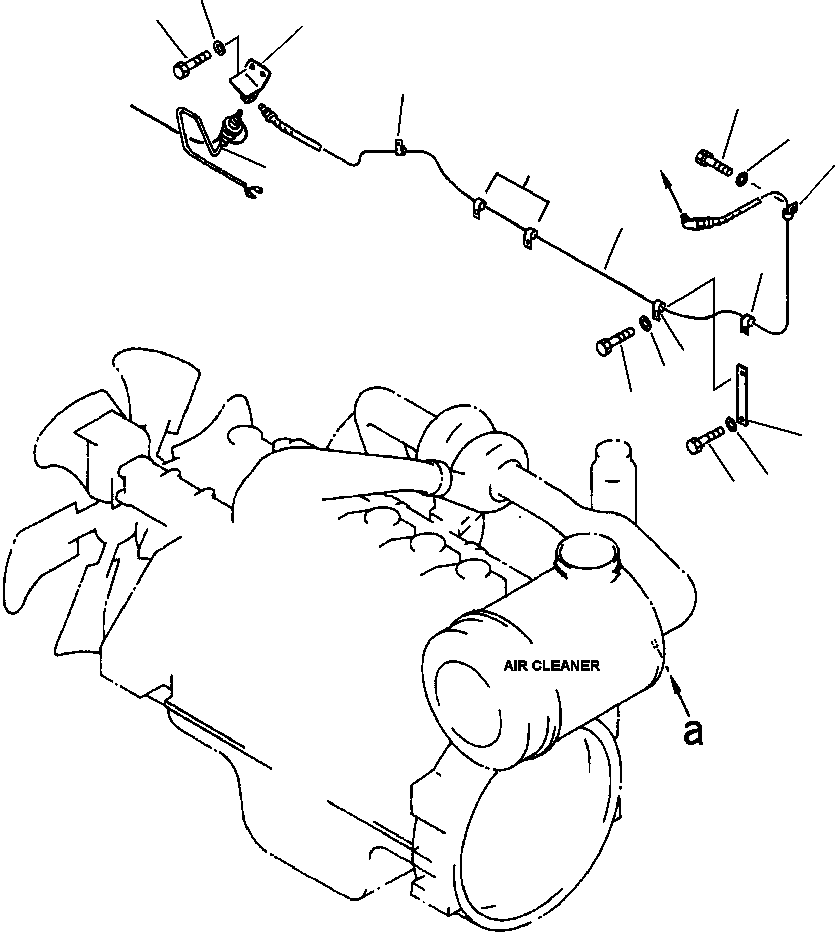 AIR CLEANER

a