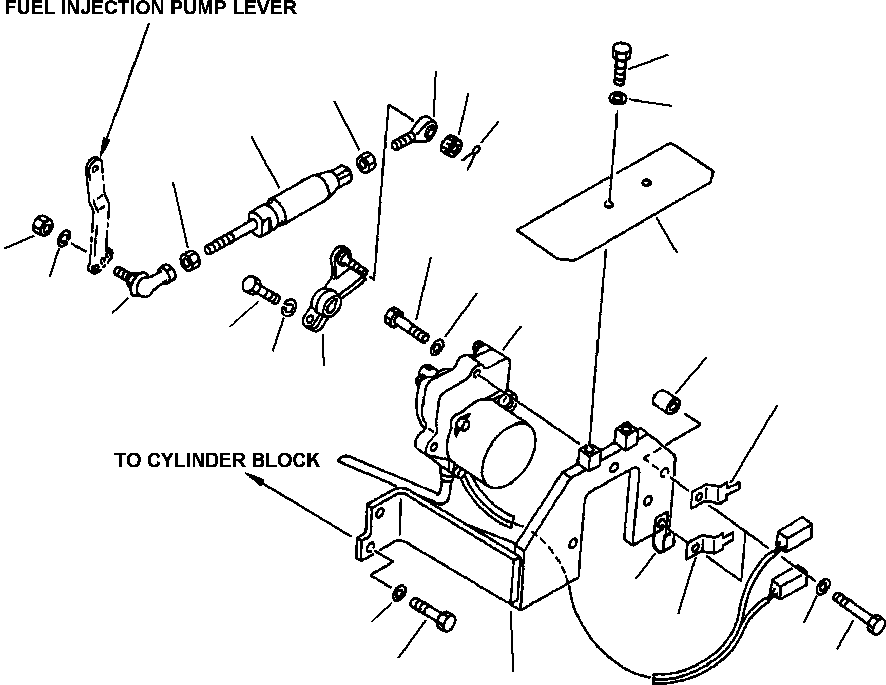 FUEL INJECTION PUMP LEVER

TO CYLINDER BLOCK