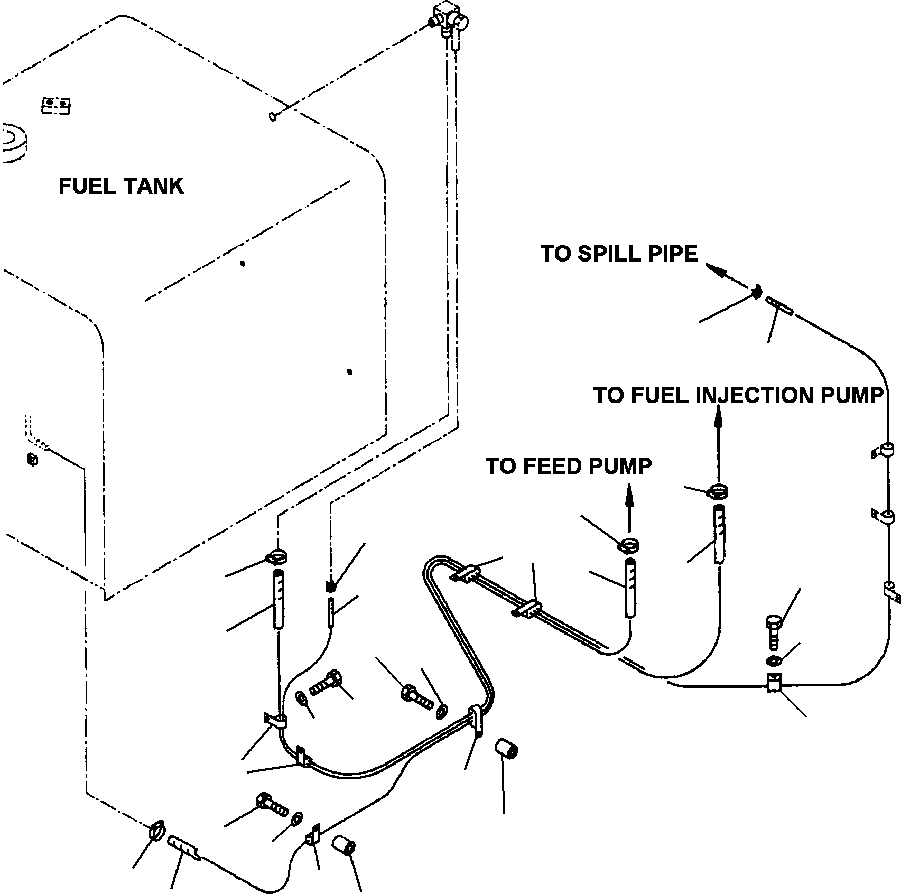 FUEL TANK

TO SPILL PIPE

TO FUEL INJECTION PUMP

TO FEED PUMP