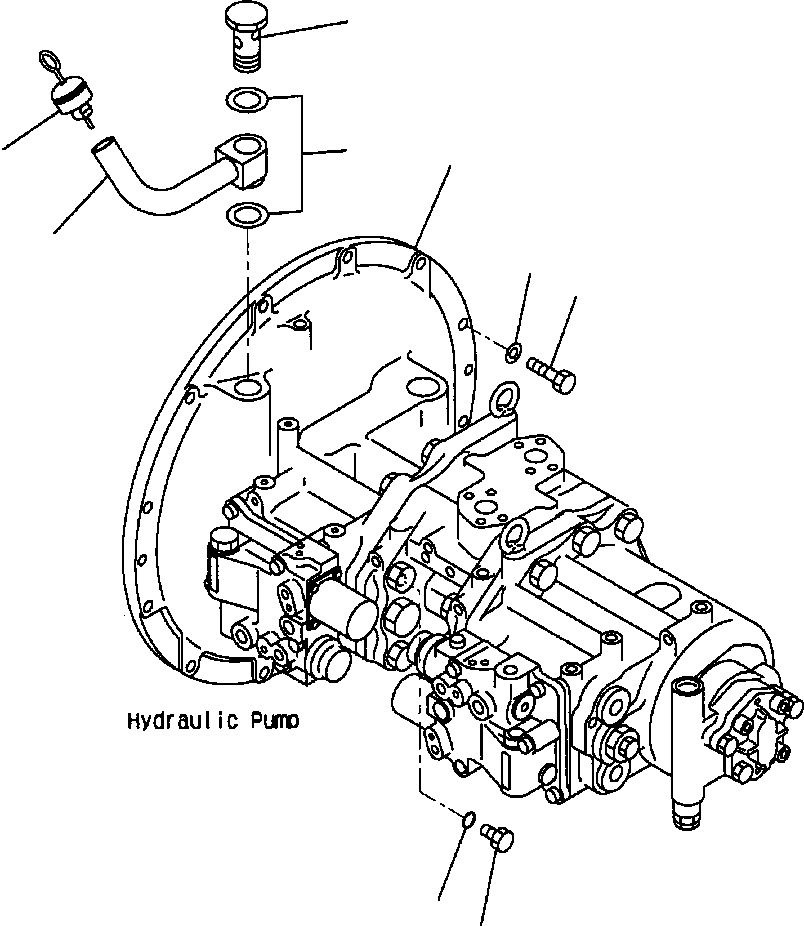 Hydraulic Pump