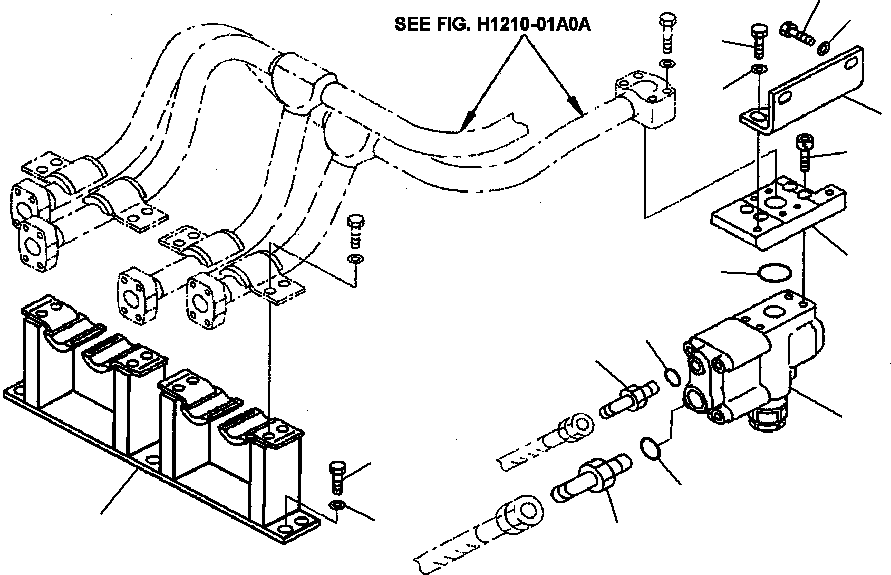 SEE FIG. H1210-01A0A