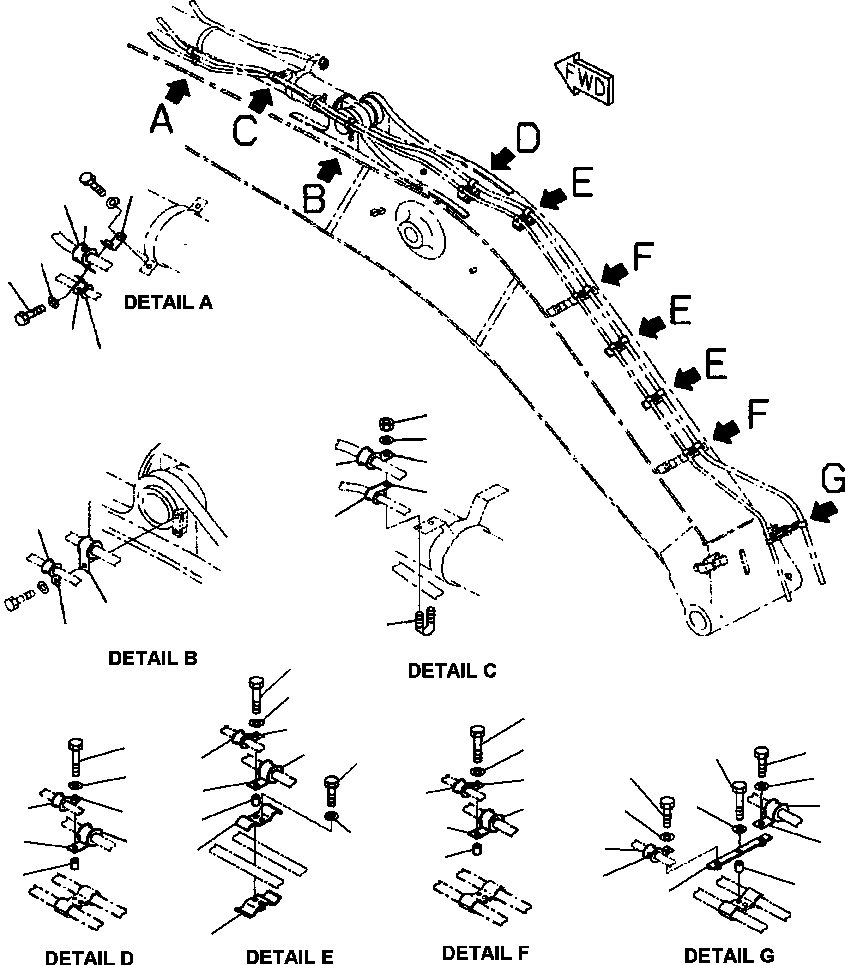 FWD

A

C

B

D

E

F

E

E

F

G

DETAIL A

DETAIL B

DETAIL C

DETAIL D

DETAIL E

DETAIL F

DETAIL G