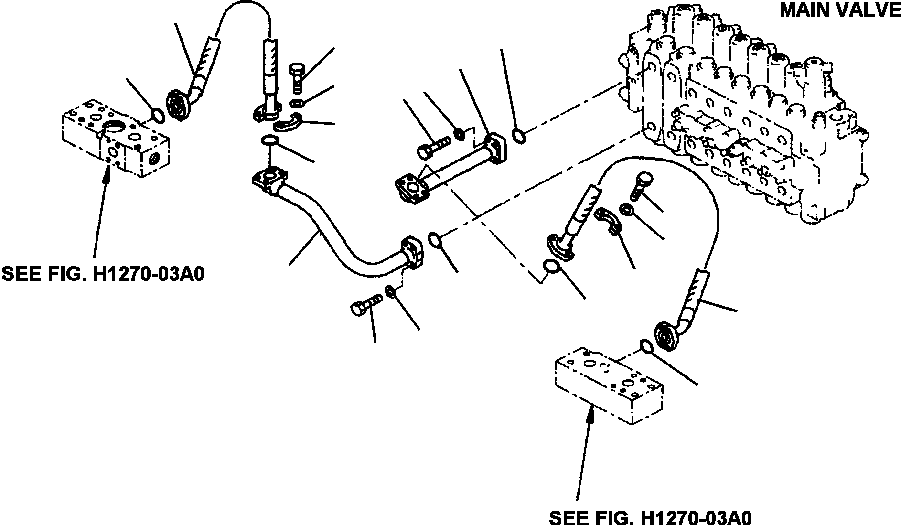 MAIN VALVE

SEE FIG. H1270-03A0

SEE FIG. H1270-03A0