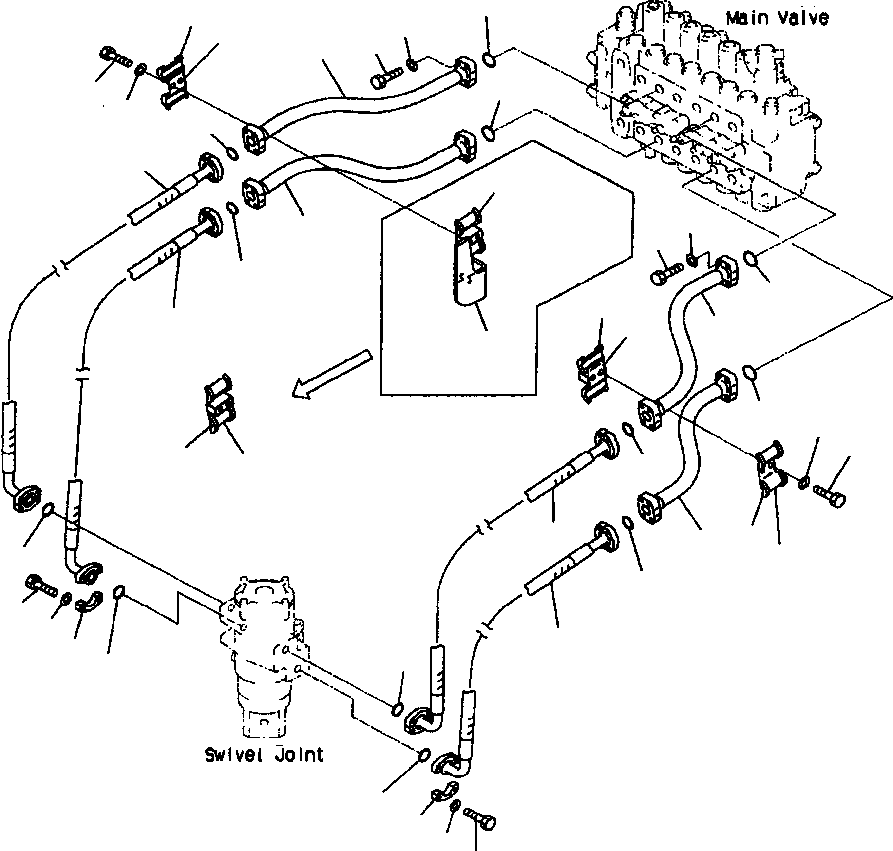 Main Valve

Swivel Joint