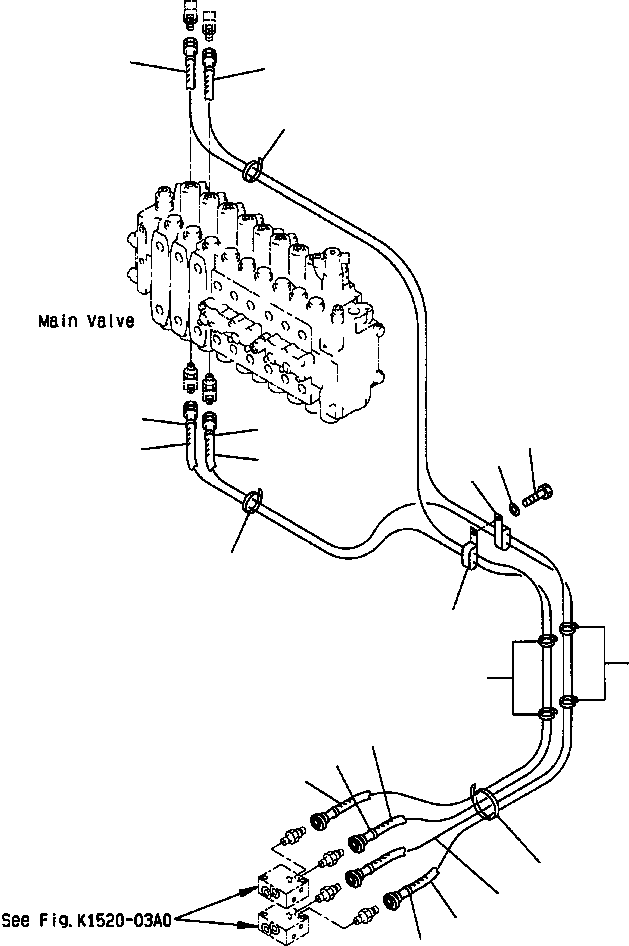 Main Valve

See Fig. K1520-03A0