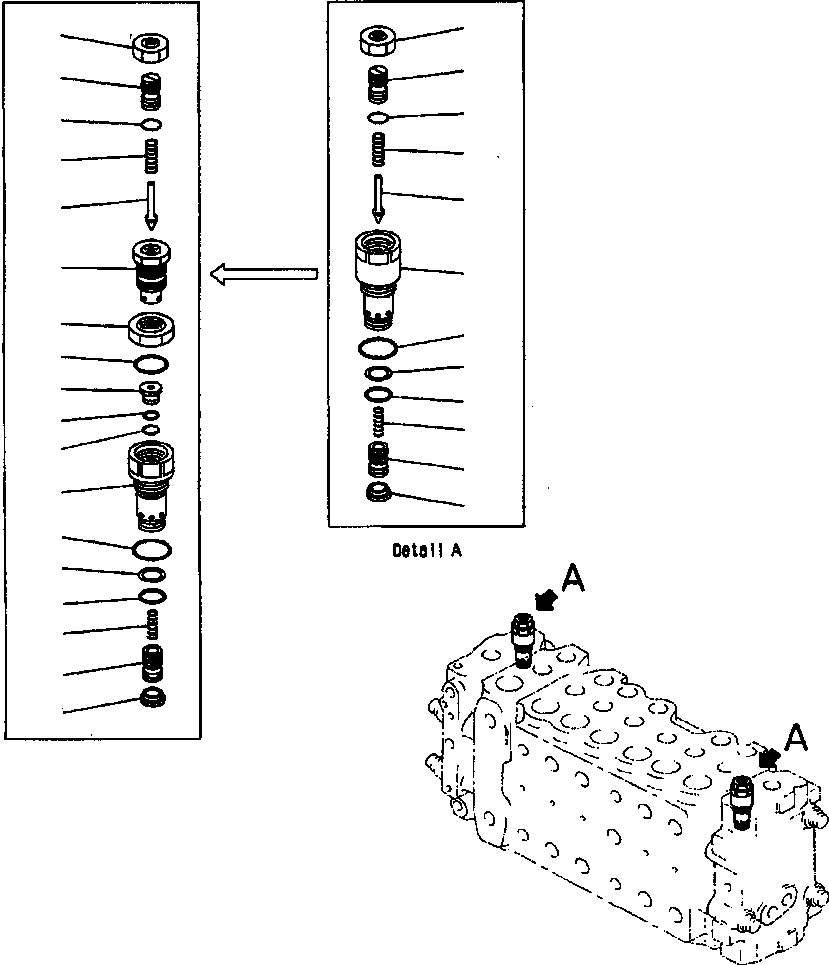 Detail A

A

A