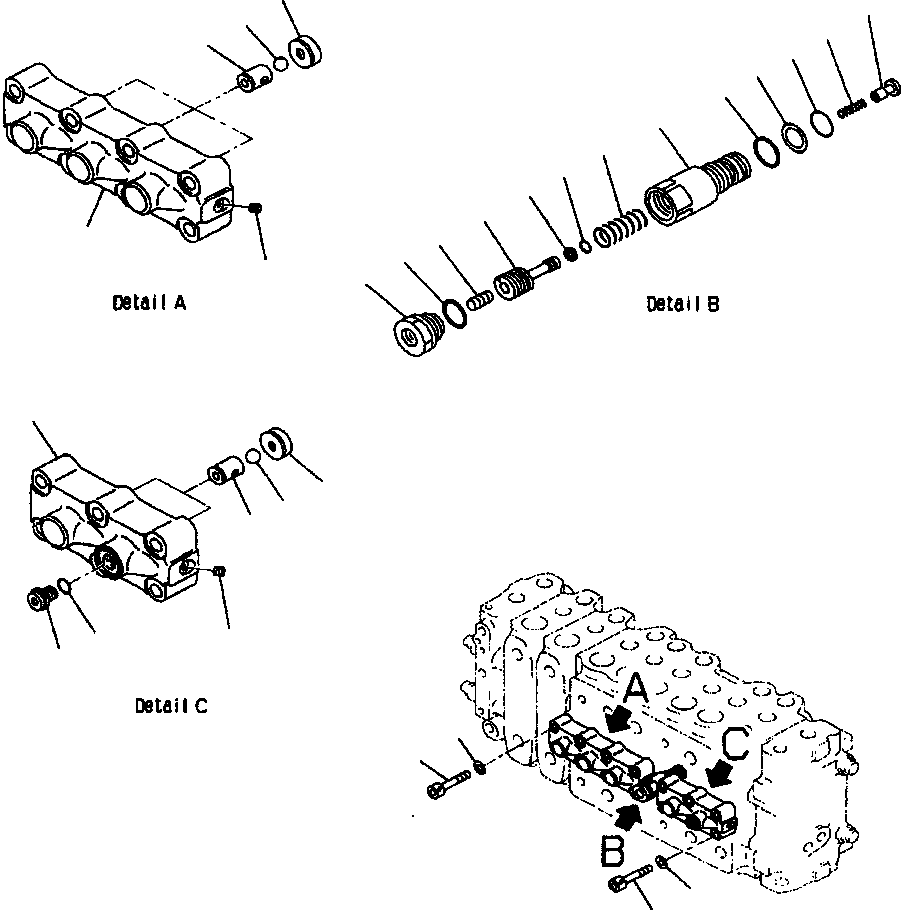 Detail A

Detail B

Detail C

A

C

B