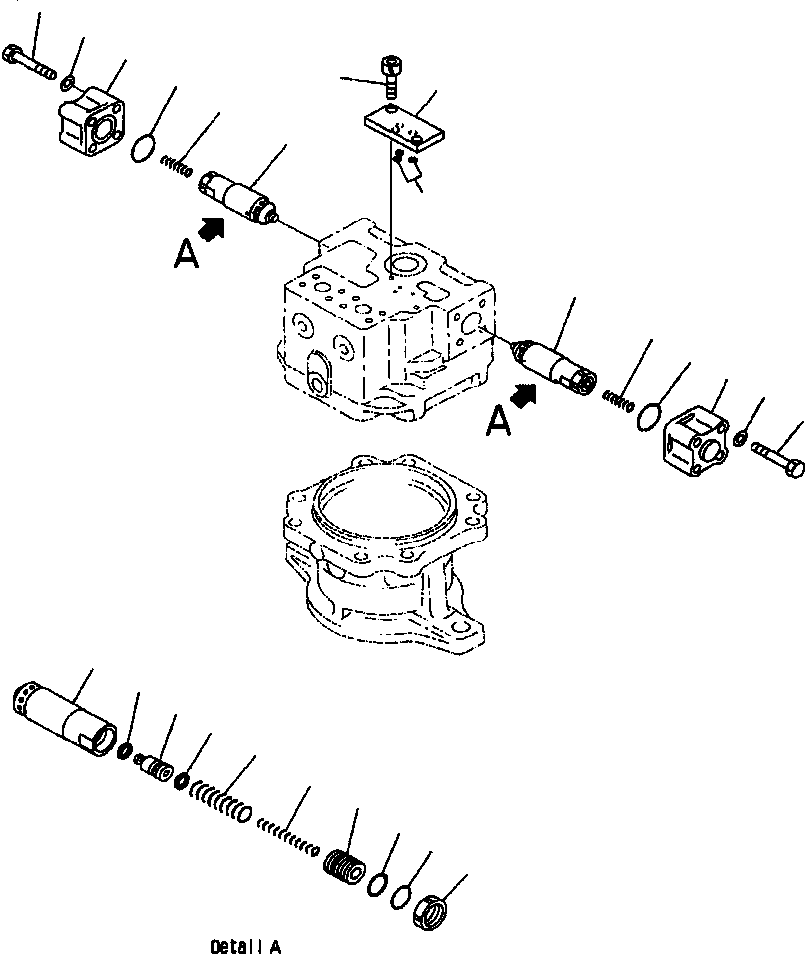 A

A

Detail A