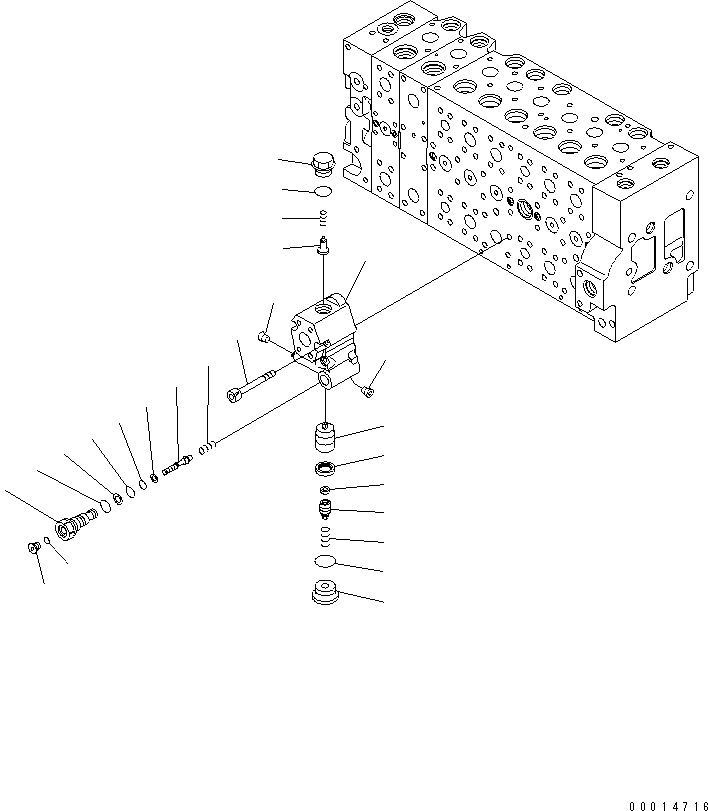 00014716