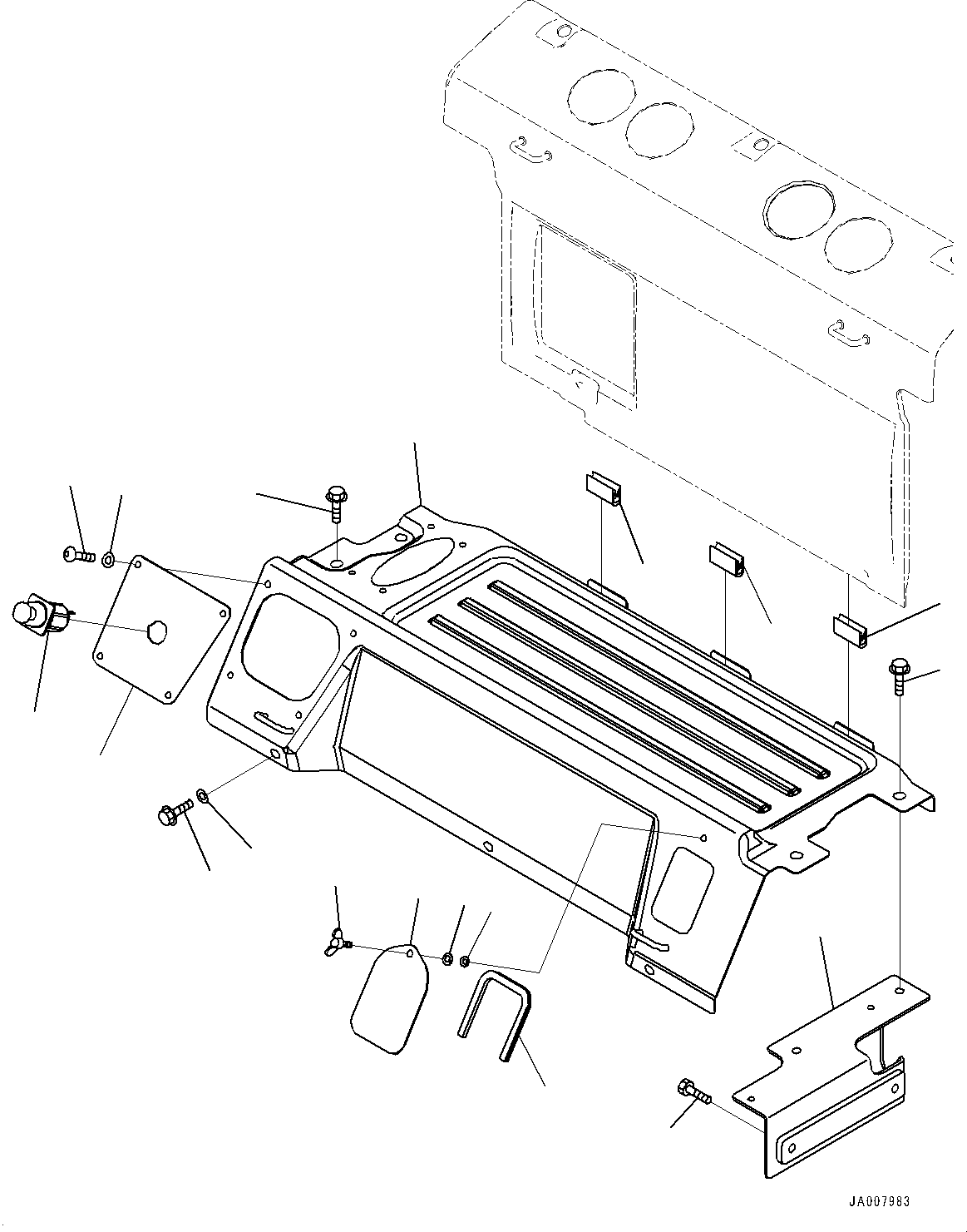 JA007983