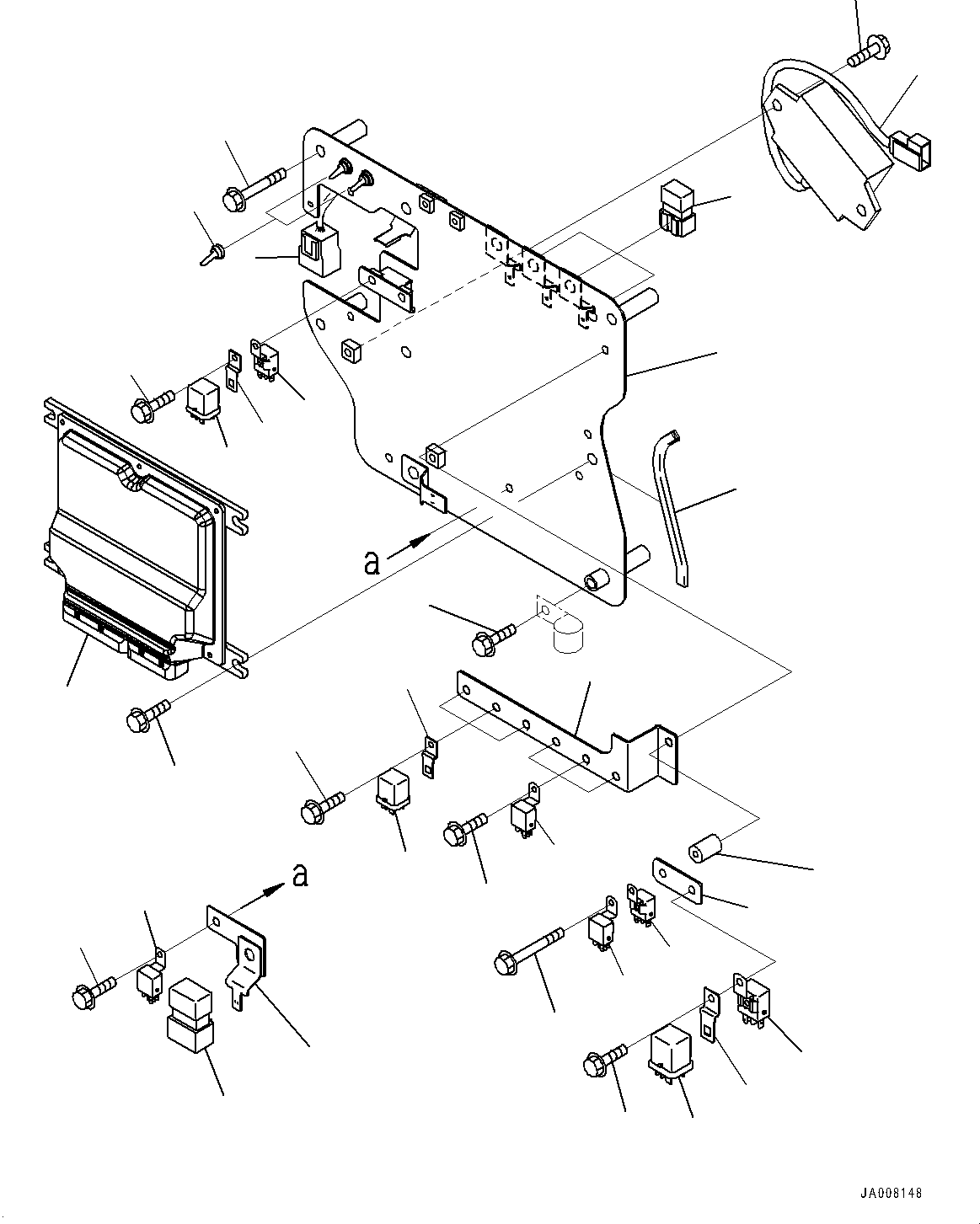 a

a

JA008148