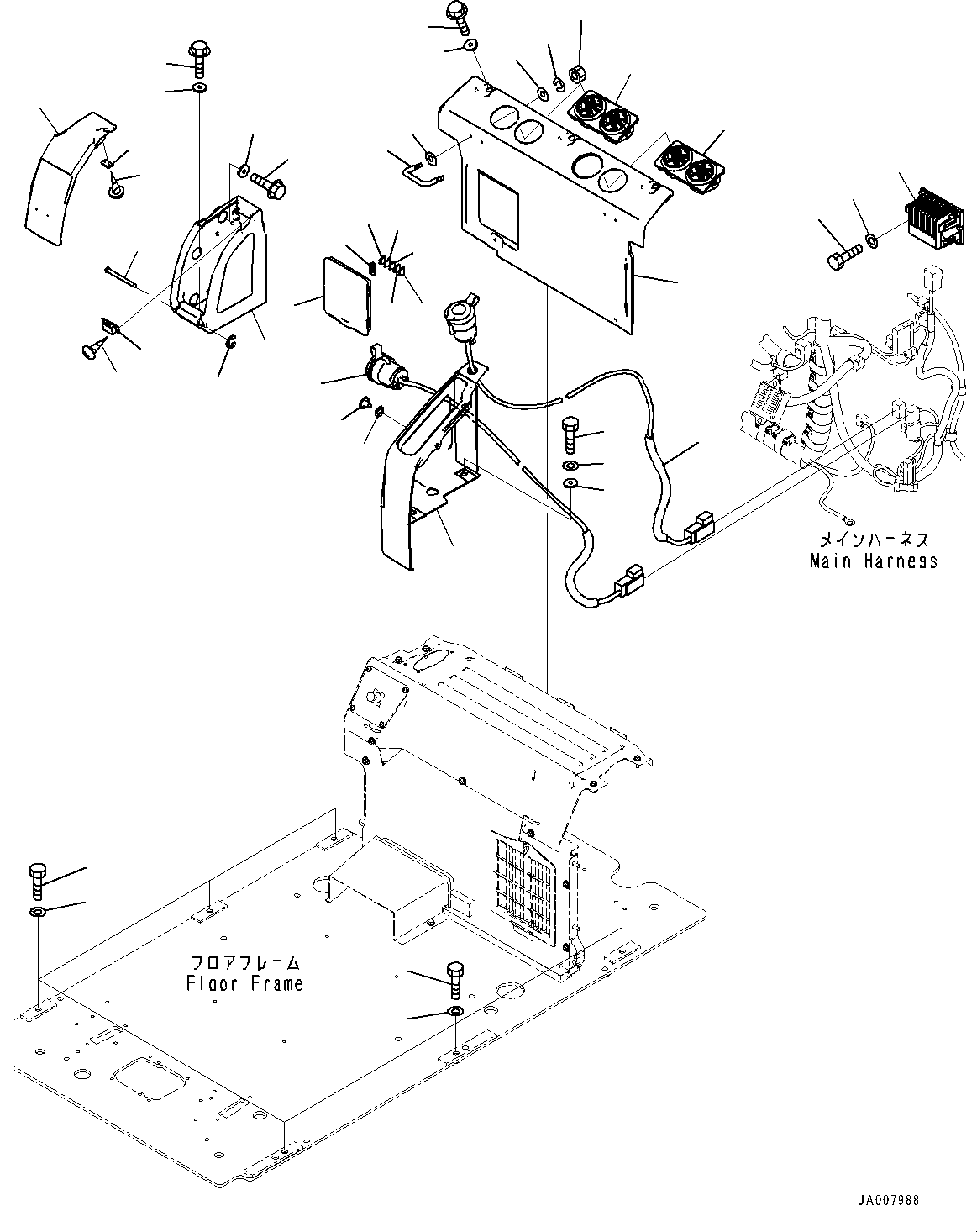 メインハーネス
Main Harness

フロアフレーム
Floor Frame

JA007988