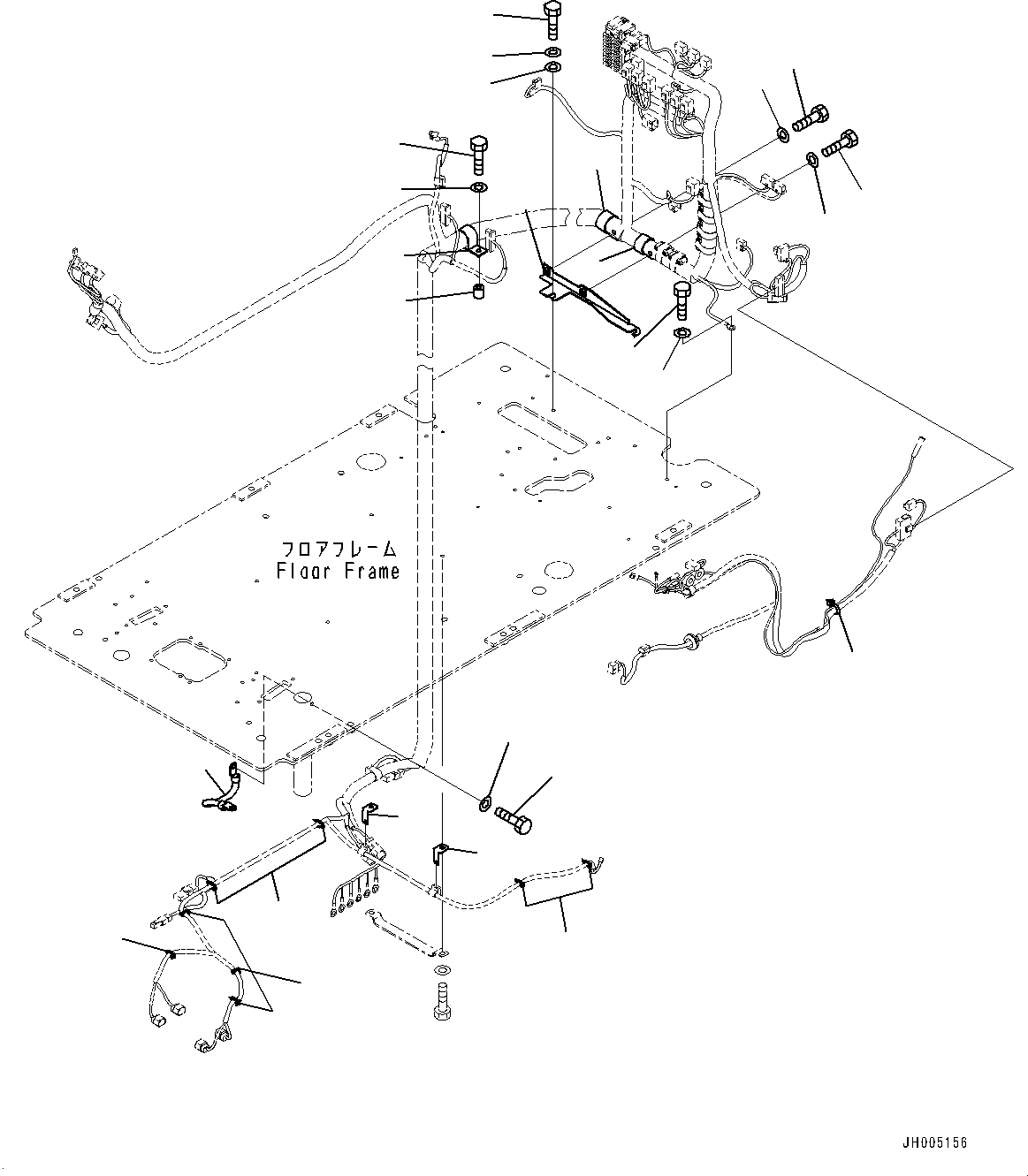 フロアフレーム
Floor Frame

JH005156