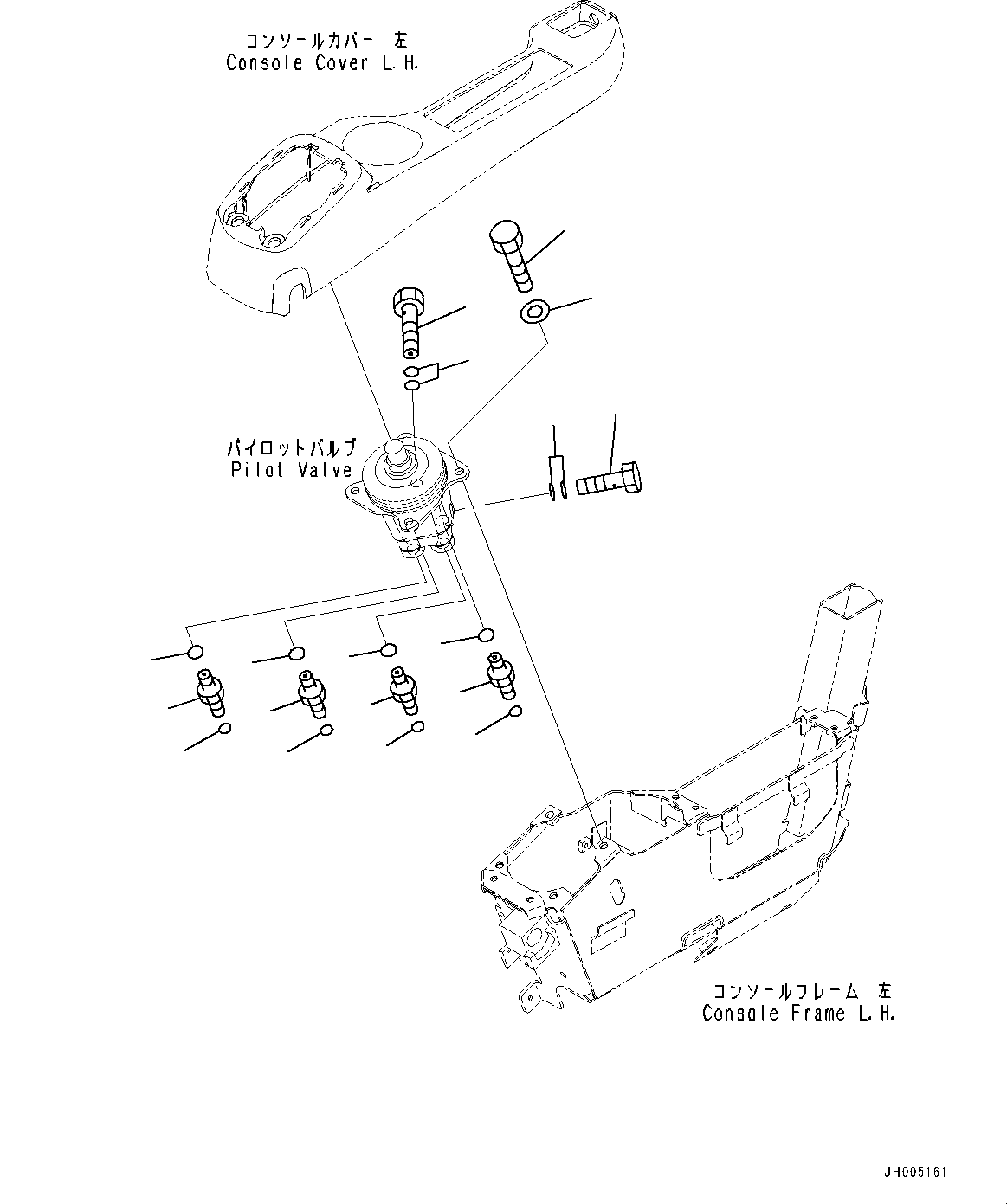 コンソールカバー 左
Console Cover L.H.

パイロットバルブ
Pilot Valve

コンソールフレーム 左
Console Frame L.H.

JH005161