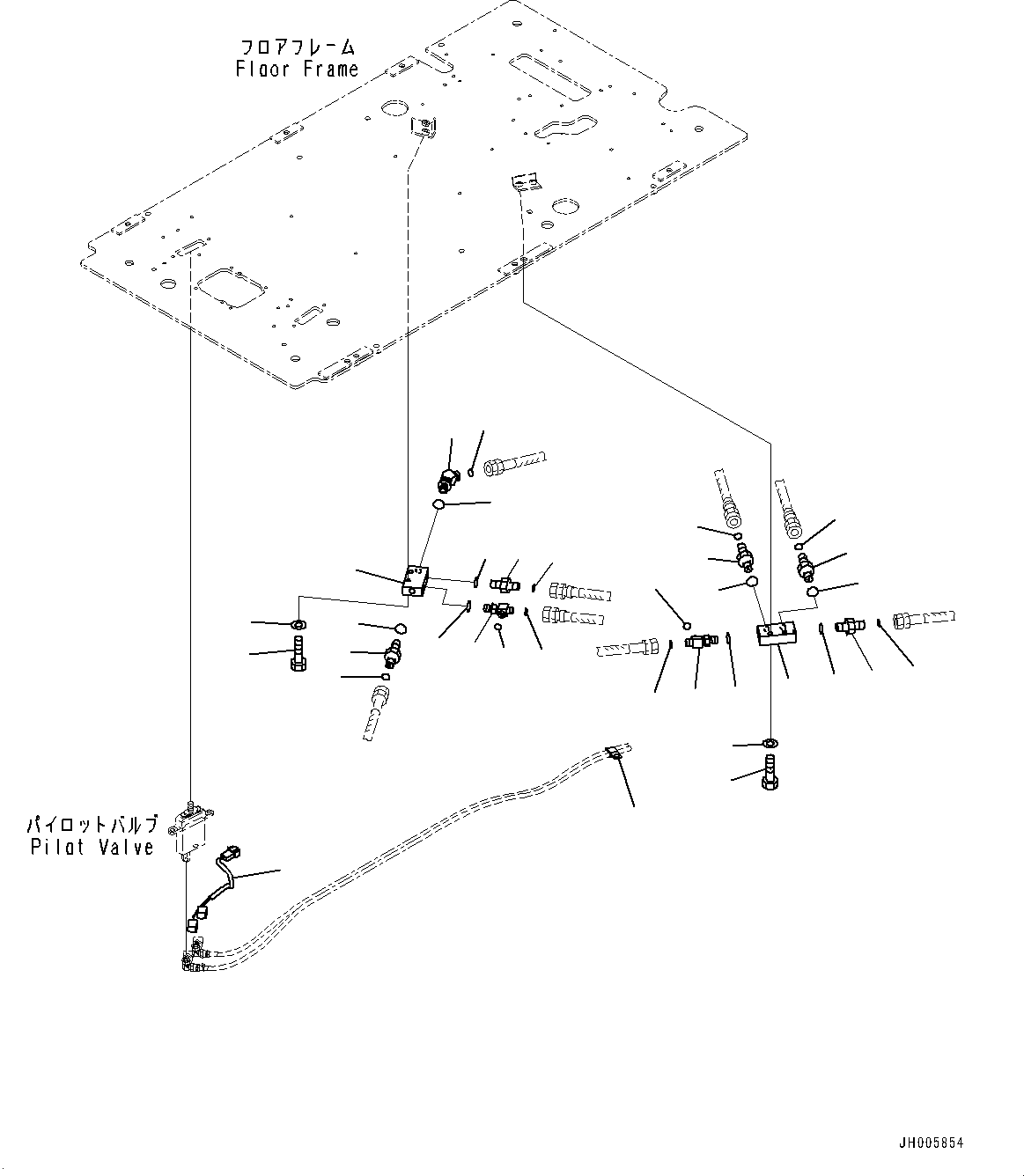 フロアフレーム
Floor Frame

パイロットバルブ
Pilot Valve

JH005854