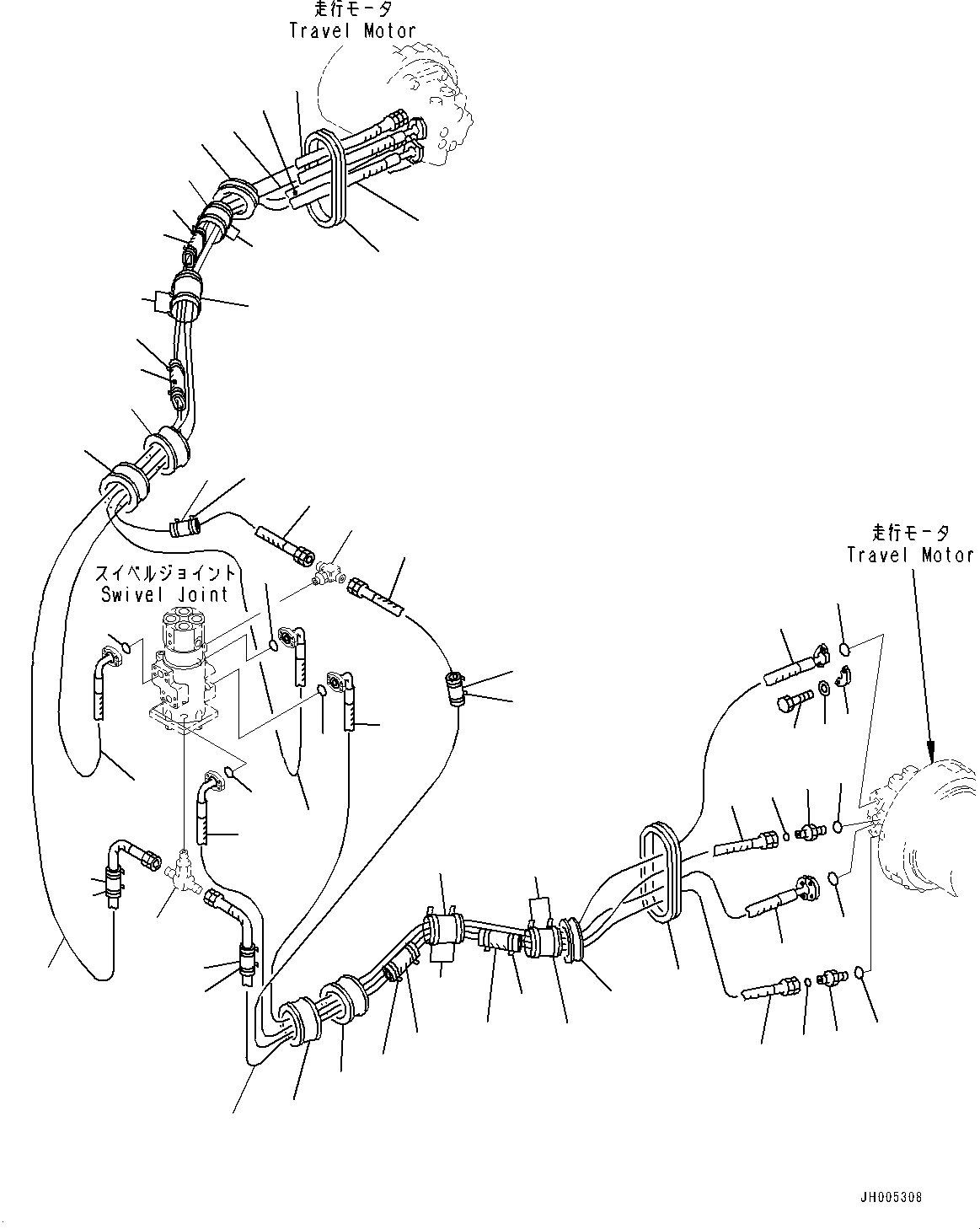 走行モータ
Travel Motor

スイベルジョイント
Swivel Joint

走行モータ
Travel Motor

JH005308