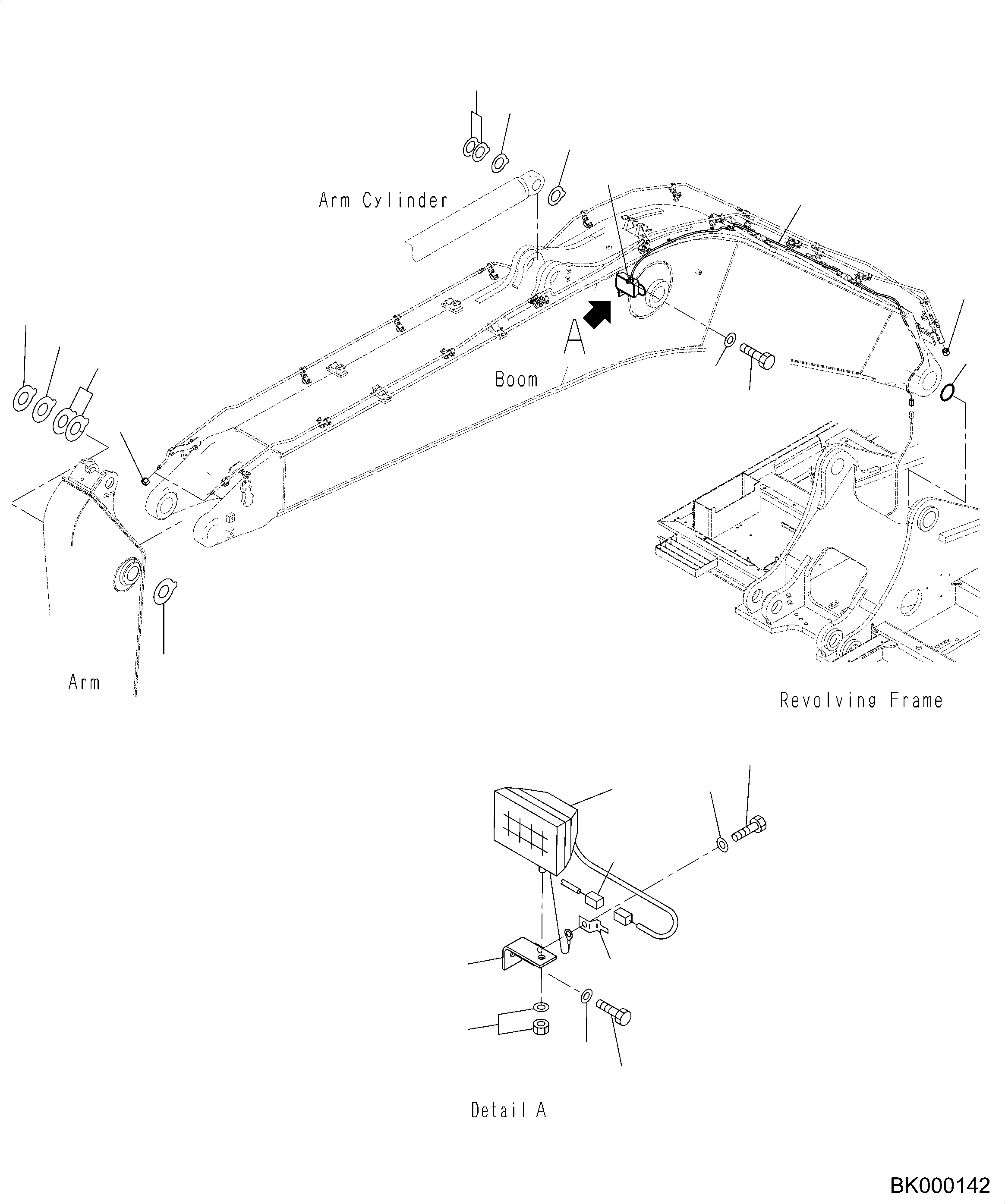 Arm Cylinder

A

Boom

Arm

Revolving Frame

Detail A

BK000142