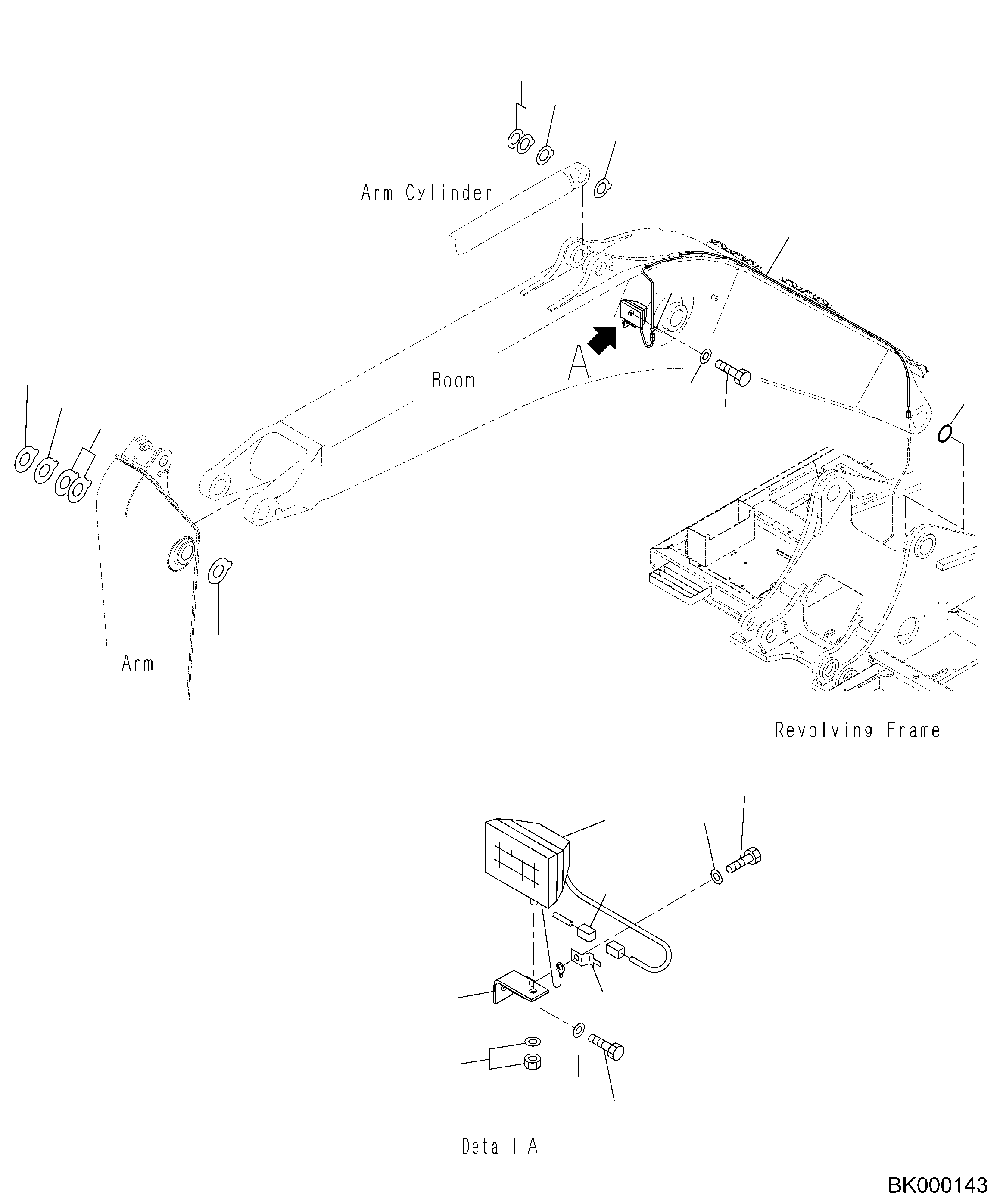 Arm Cylinder

A

Boom

Arm

Revolving Frame

Detail A

BK000143