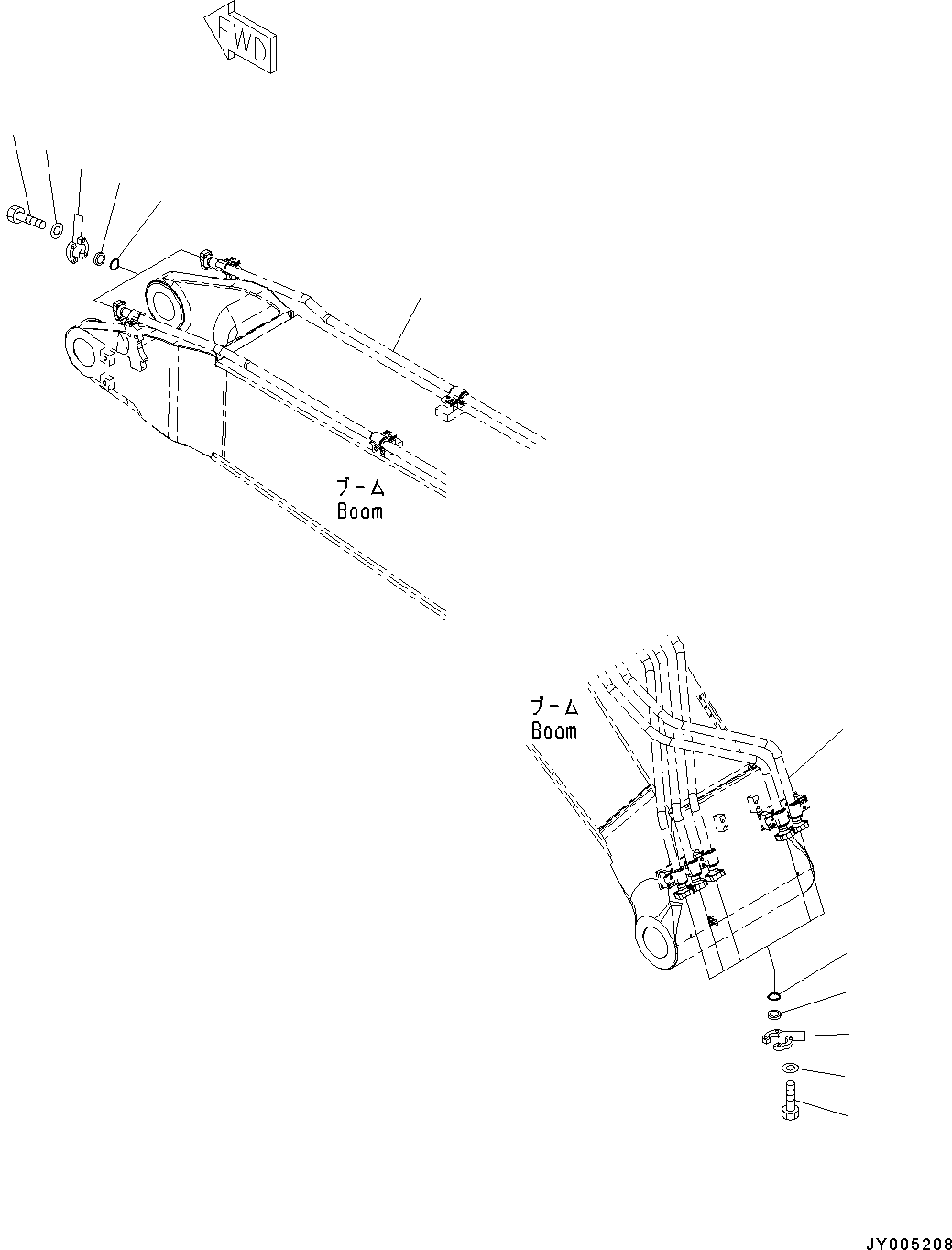 FWD

ブーム
Boom

ブーム
Boom

JY005208